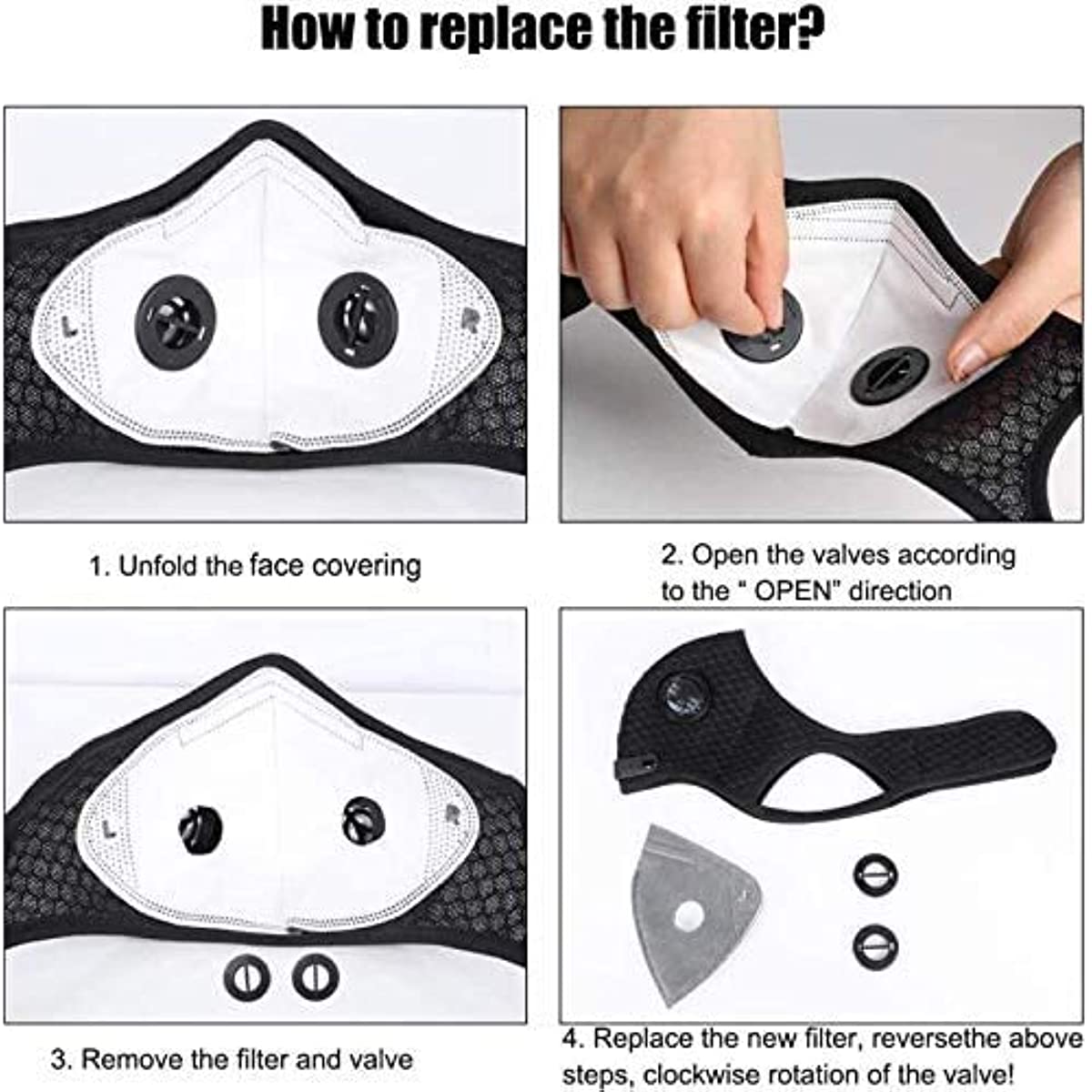 How to replace the filter?

L

R

1. Unfold the face covering

2. Open the valves according to the " OPEN" direction

L

R

3. Remove the filter and valve

4. Replace the new filter, reversethe above steps, clockwise rotation of the valve!