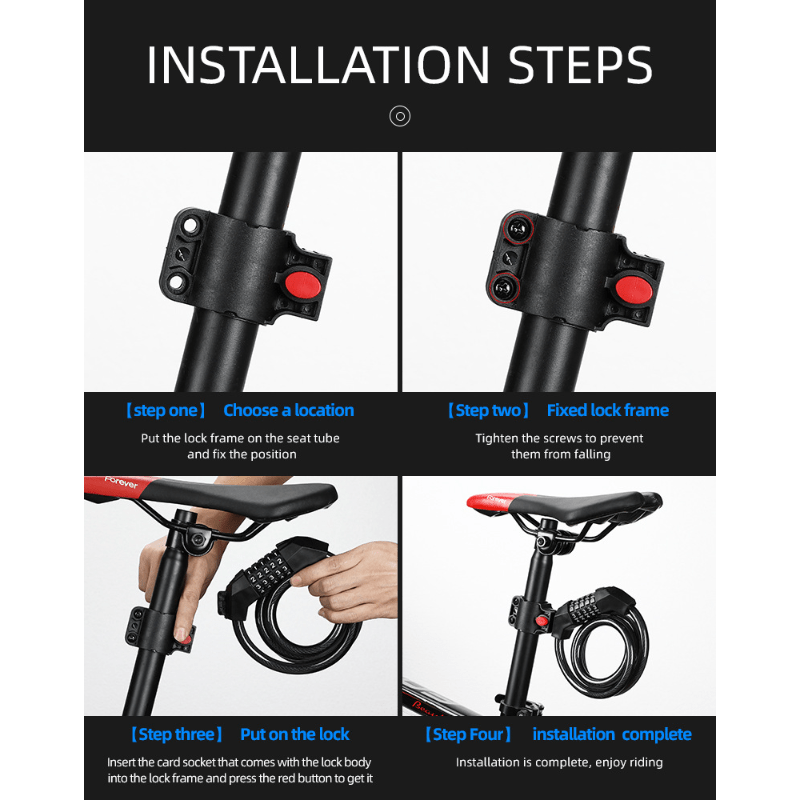 INSTALLATION STEPS

【step one】 Choose a location

Put the lock frame on the seat tube and fix the position

【Step two】 Fixed lock frame

Tighten the screws to prevent them from falling

Forever

【Step three】 Put on the lock

Insert the card socket that comes with the lock body into the lock frame and press the red button to get it

【Step Four】 installation complete

Installation is complete, enjoy riding