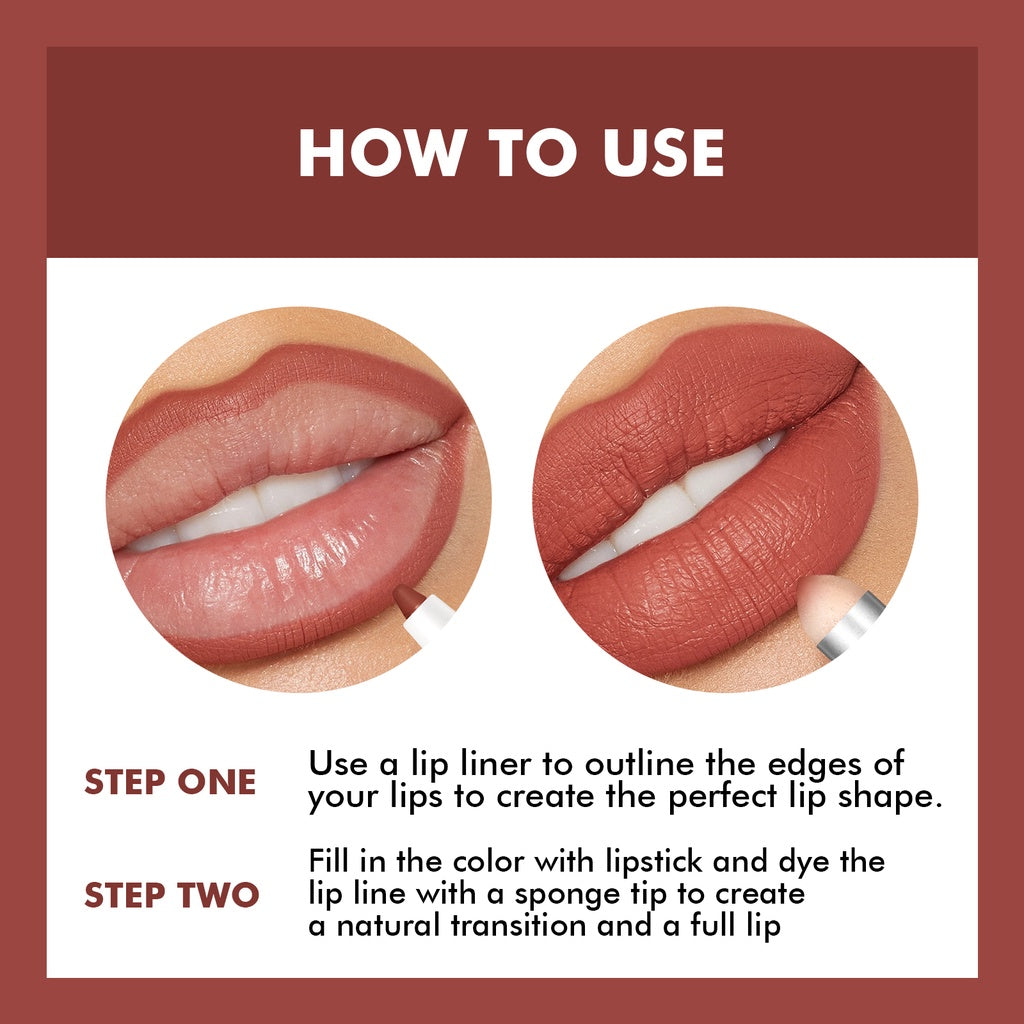 HOW TO USE

STEP ONE
Use a lip liner to outline the edges of your lips to create the perfect lip shape.

STEP TWO
Fill in the color with lipstick and dye the lip line with a sponge tip to create a natural transition and a full lip