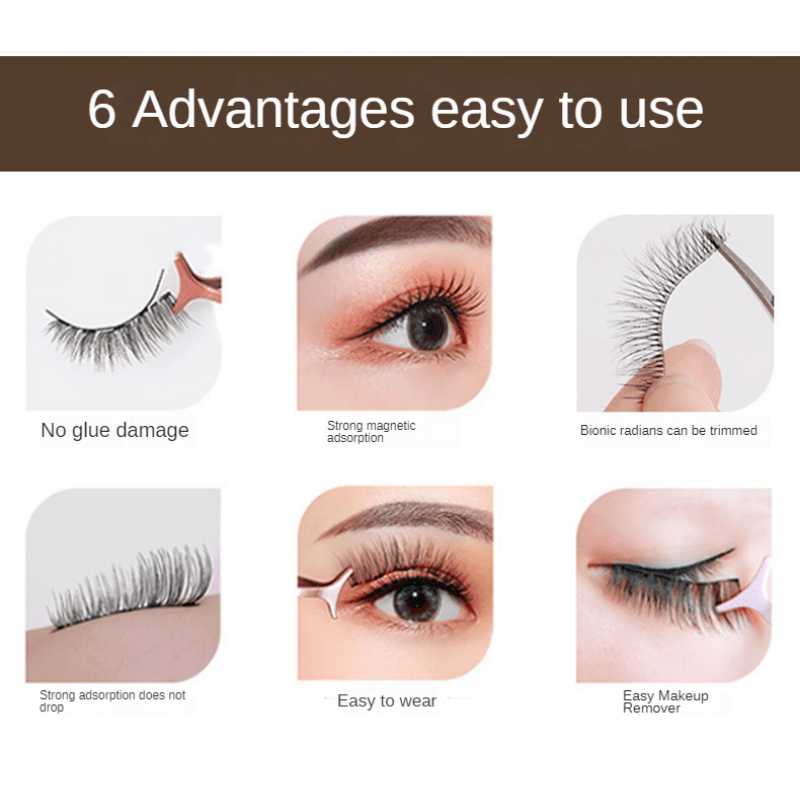 6 Advantages easy to use

No glue damage

Strong magnetic adsorption

Bionic radians can be trimmed

Strong adsorption does not drop

Easy to wear

Easy Makeup Remover