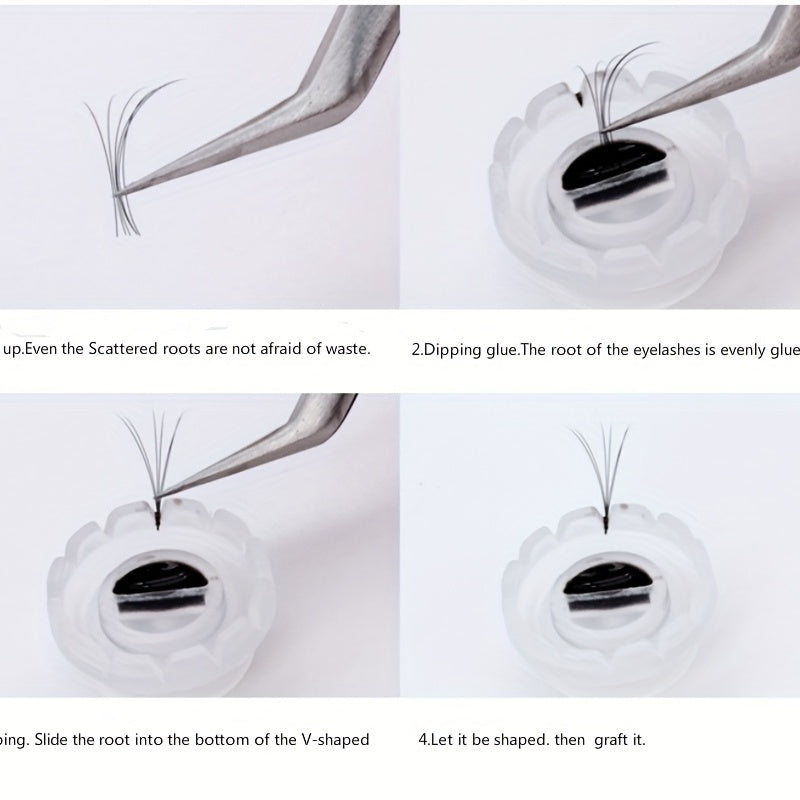 up.Even the Scattered roots are not afraid of waste.

2.Dipping glue.The root of the eyelashes is evenly glue

ping. Slide the root into the bottom of the V-shaped

4.Let it be shaped. then graft it.