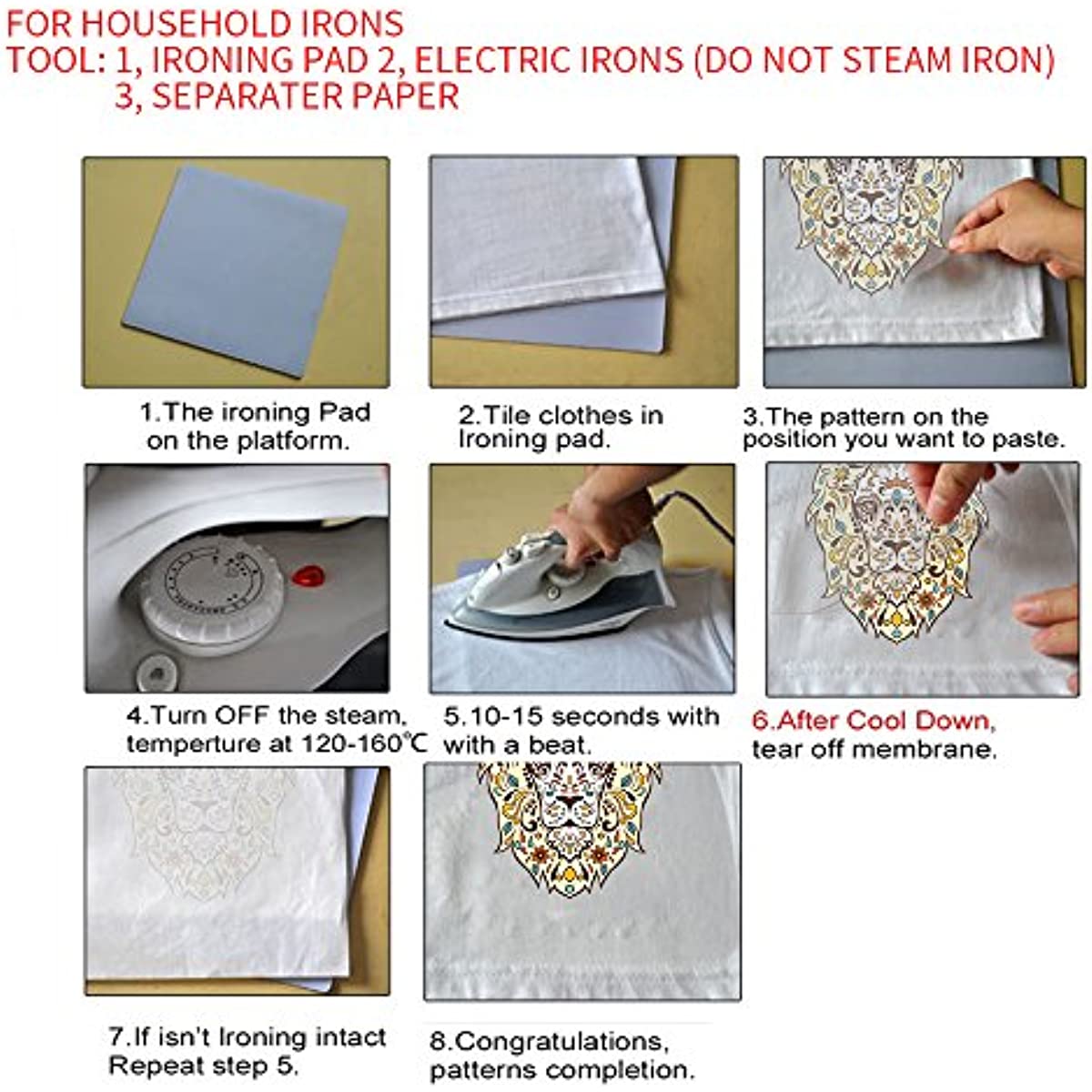 FOR HOUSEHOLD IRONS
TOOL: 1, IRONING PAD 2, ELECTRIC IRONS (DO NOT STEAM IRON)
3, SEPARATER PAPER

1.The ironing Pad on the platform.

2.Tile clothes in Ironing pad.

3.The pattern on the position you want to paste.

4.Turn OFF the steam, temperture at 120-160℃

5.10-15 seconds with with a beat.

6.After Cool Down, tear off membrane.

7.If isn't Ironing intact Repeat step 5.

8.Congratulations, patterns completion.