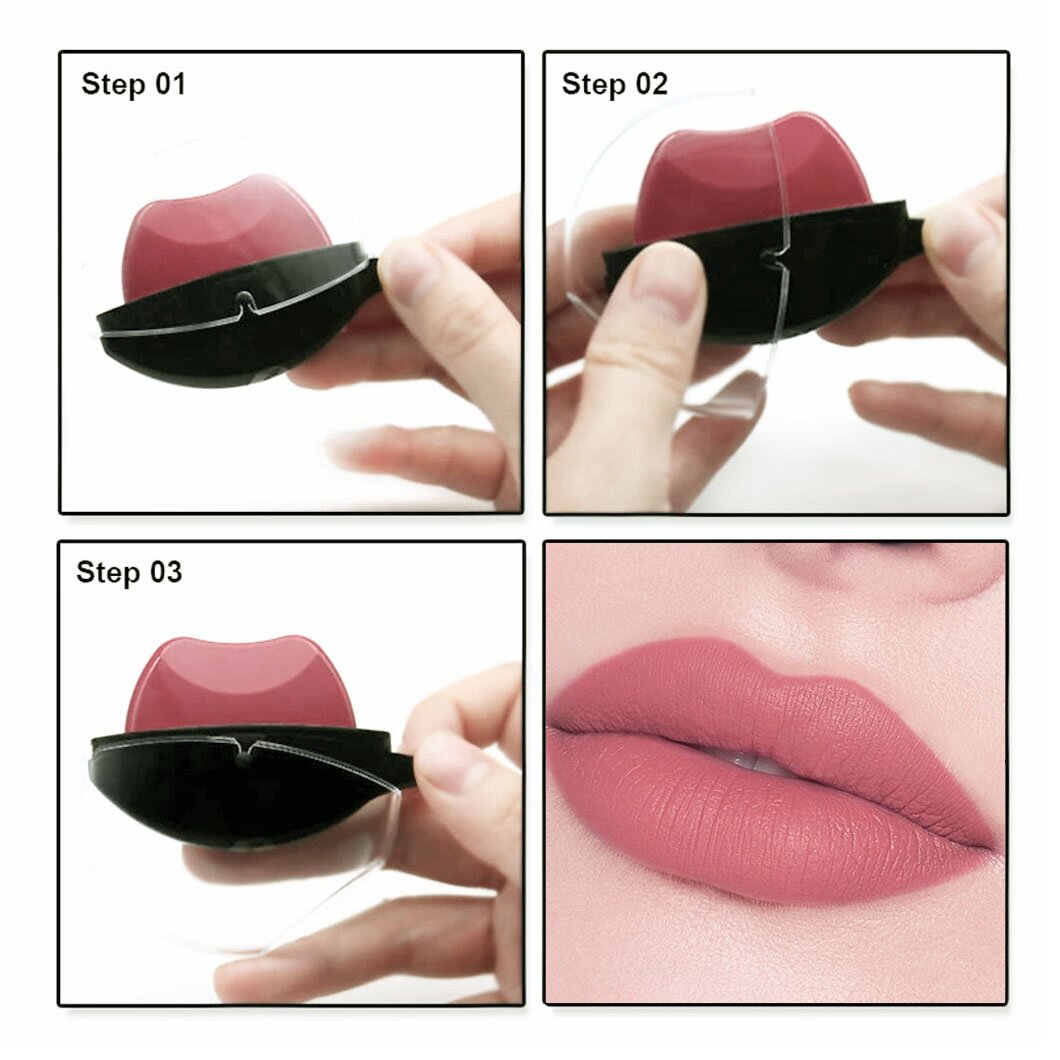 Step 01

Step 02

Step 03