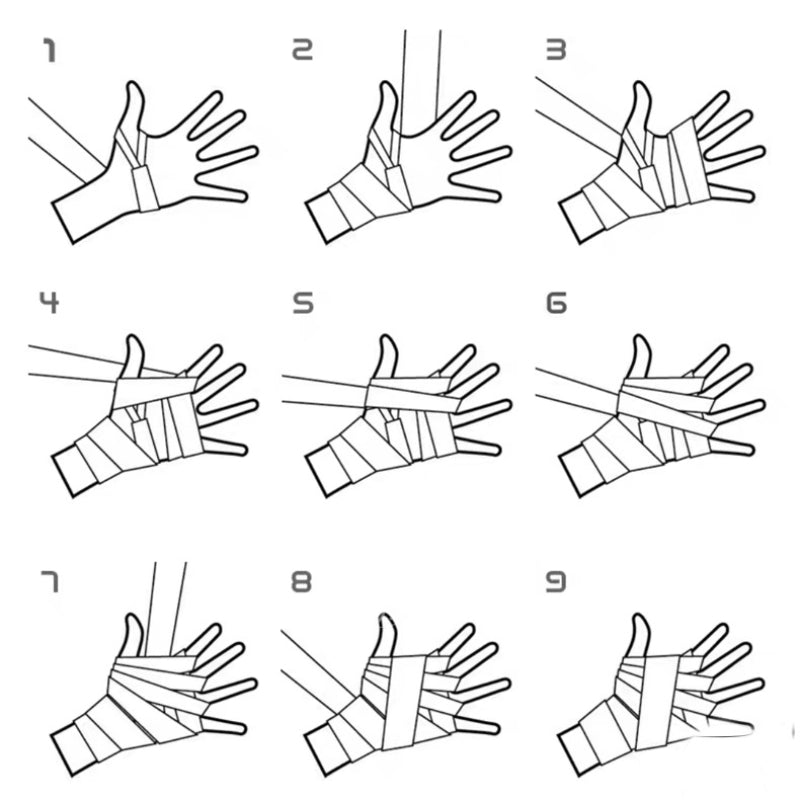 1
2
3
4
5
6
7
8
9