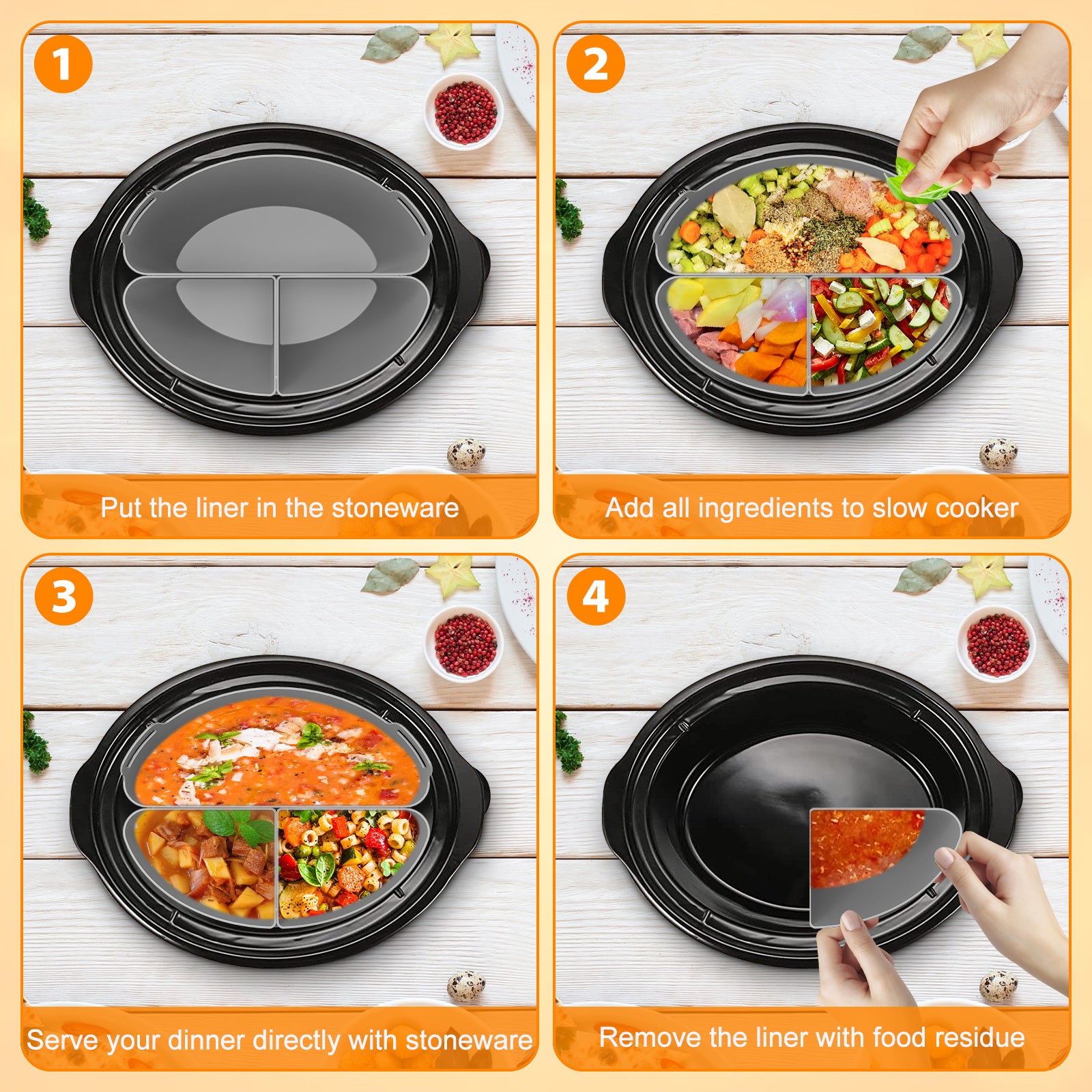 1

Put the liner in the stoneware

2

Add all ingredients to slow cooker

3

Serve your dinner directly with stoneware

4

Remove the liner with food residue