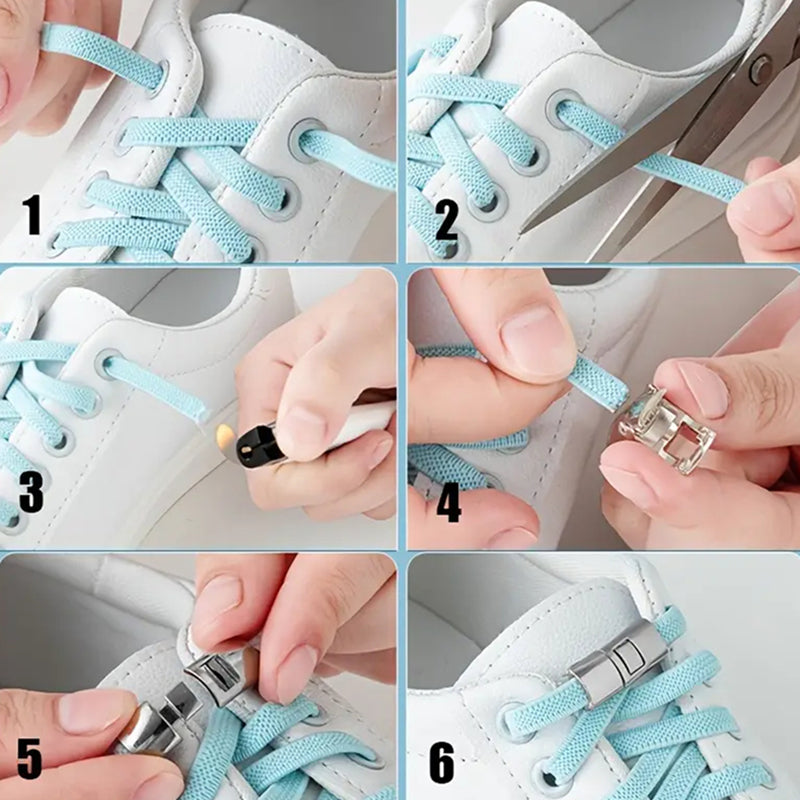 1

2

3

4

5

6