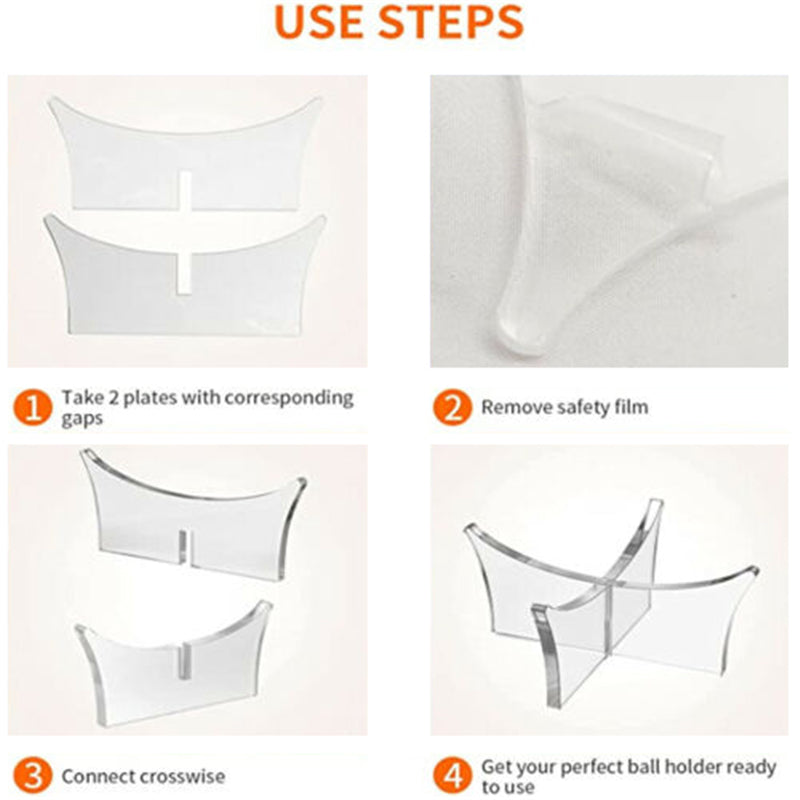 USE STEPS

1 Take 2 plates with corresponding gaps

2 Remove safety film

3 Connect crosswise

4 Get your perfect ball holder ready to use