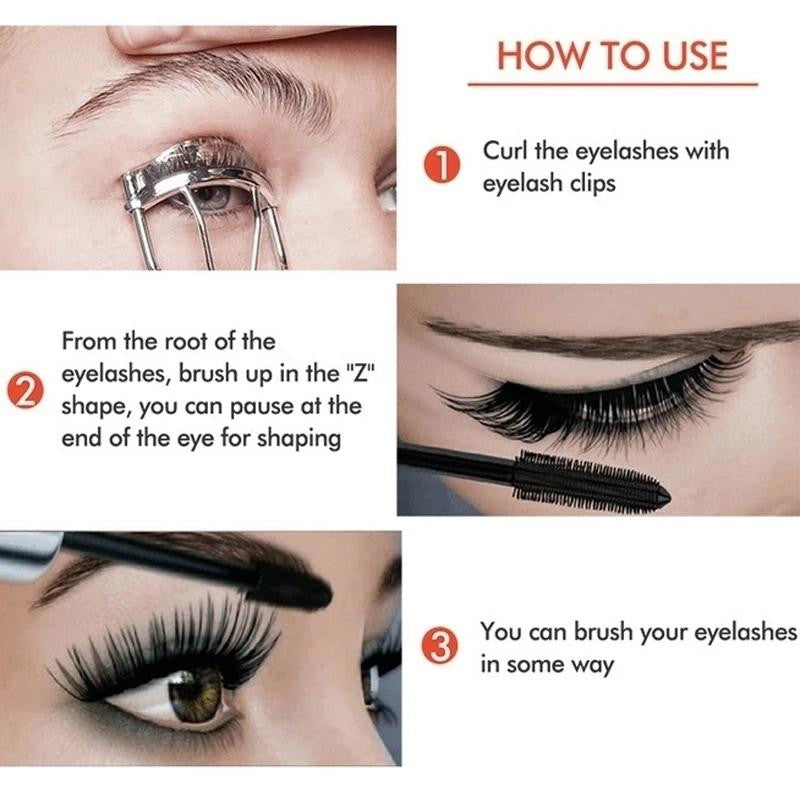 HOW TO USE

1 Curl the eyelashes with eyelash clips

2 From the root of the eyelashes, brush up in the "Z" shape, you can pause at the end of the eye for shaping

3 You can brush your eyelashes in some way