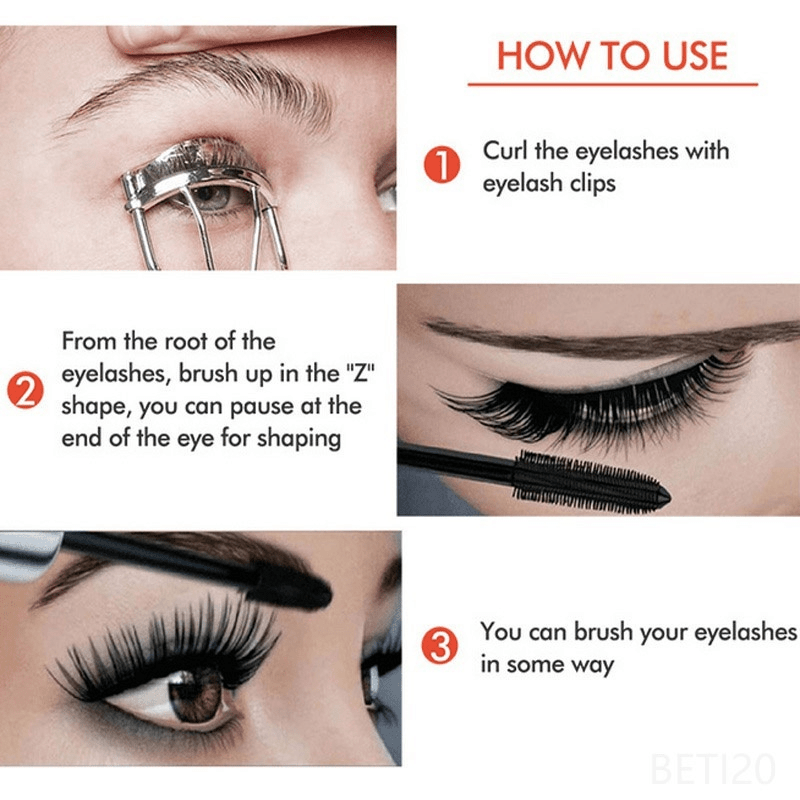 HOW TO USE

1 Curl the eyelashes with eyelash clips

2 From the root of the eyelashes, brush up in the "Z" shape, you can pause at the end of the eye for shaping

3 You can brush your eyelashes in some way

BETI20