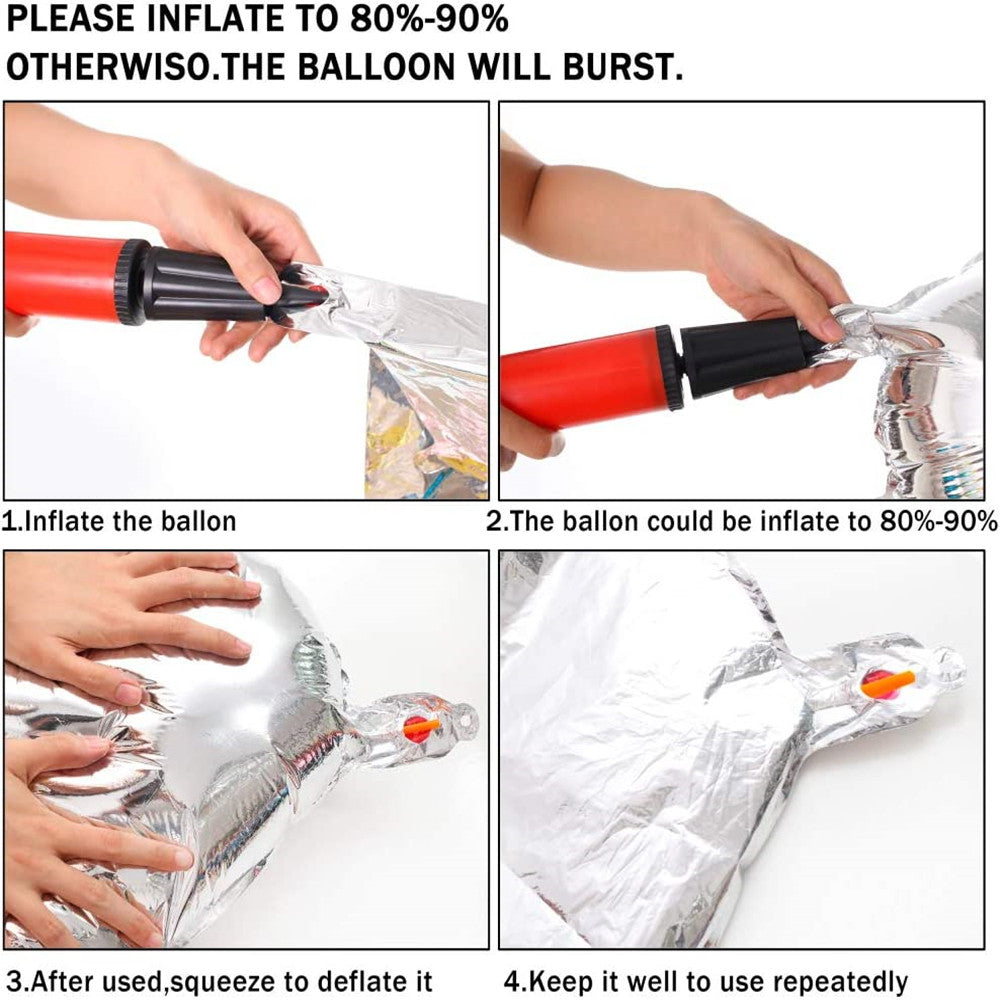 PLEASE INFLATE TO 80%-90% OTHERWISO.THE BALLOON WILL BURST.

1.Inflate the ballon

2.The ballon could be inflate to 80%-90%

3.After used,squeeze to deflate it

4.Keep it well to use repeatedly