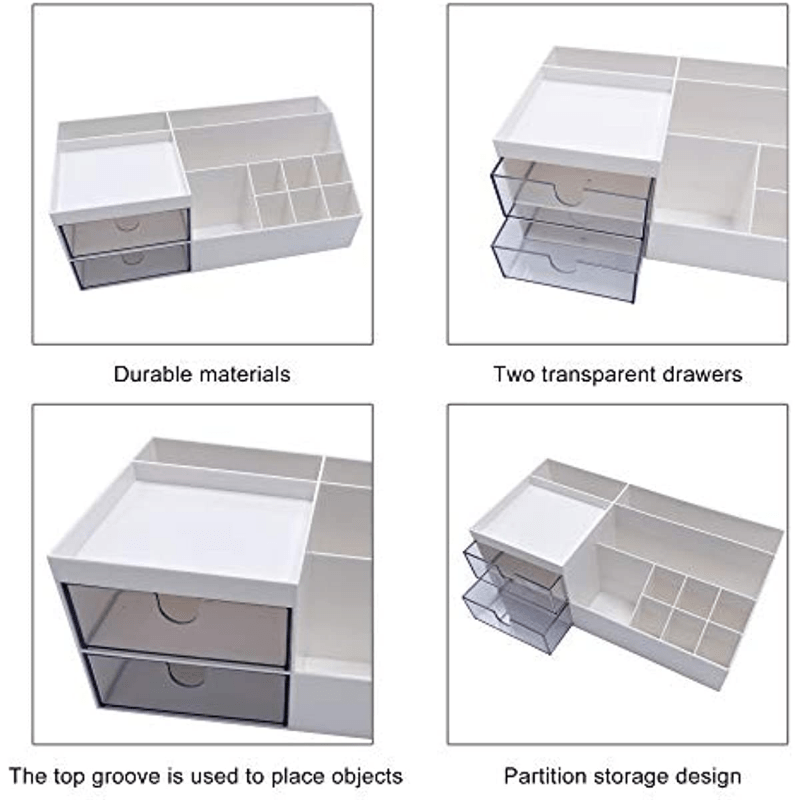 Durable materials

Two transparent drawers

The top groove is used to place objects

Partition storage design