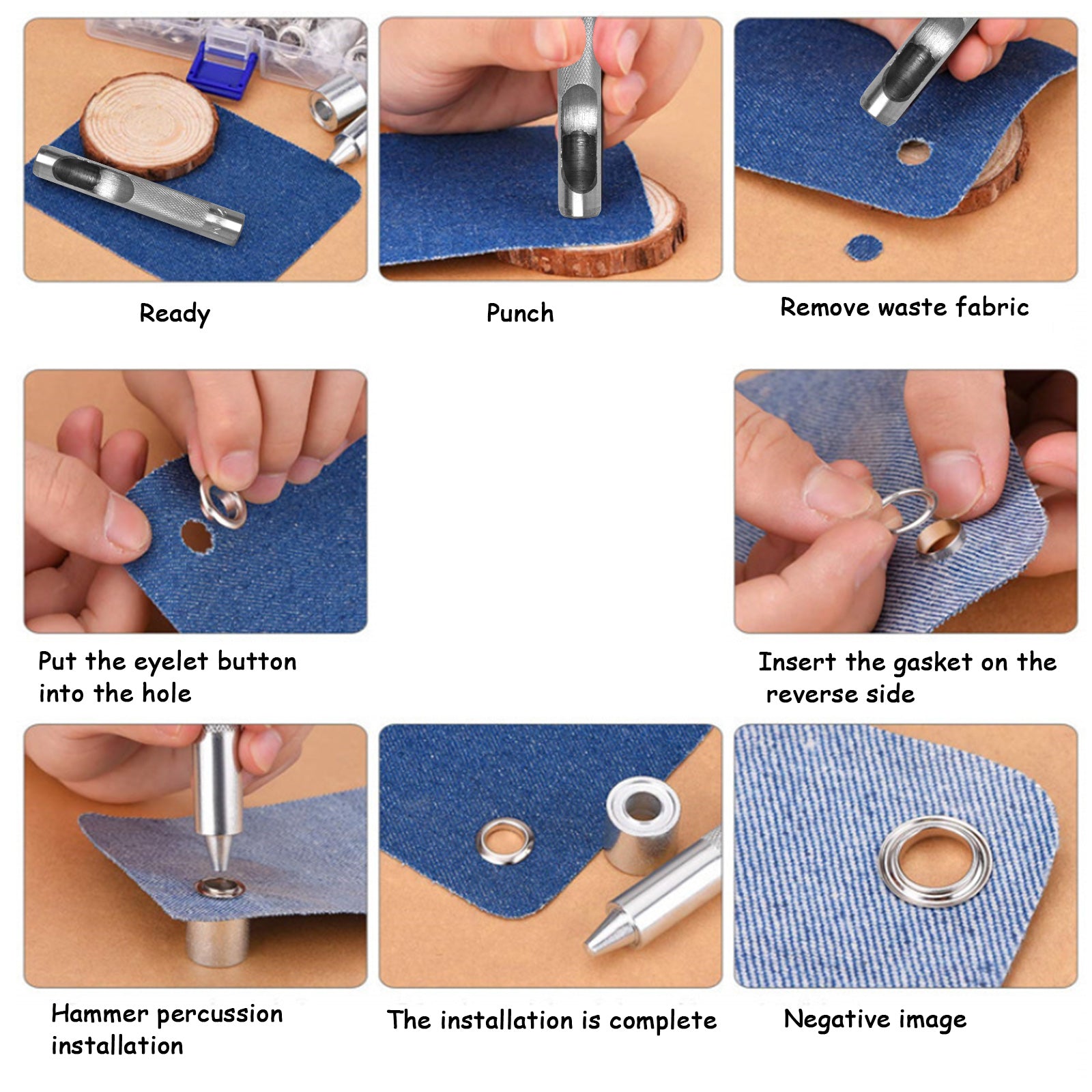 Ready

Punch

Remove waste fabric

Put the eyelet button into the hole

Insert the gasket on the reverse side

Hammer percussion installation

The installation is complete

Negative image