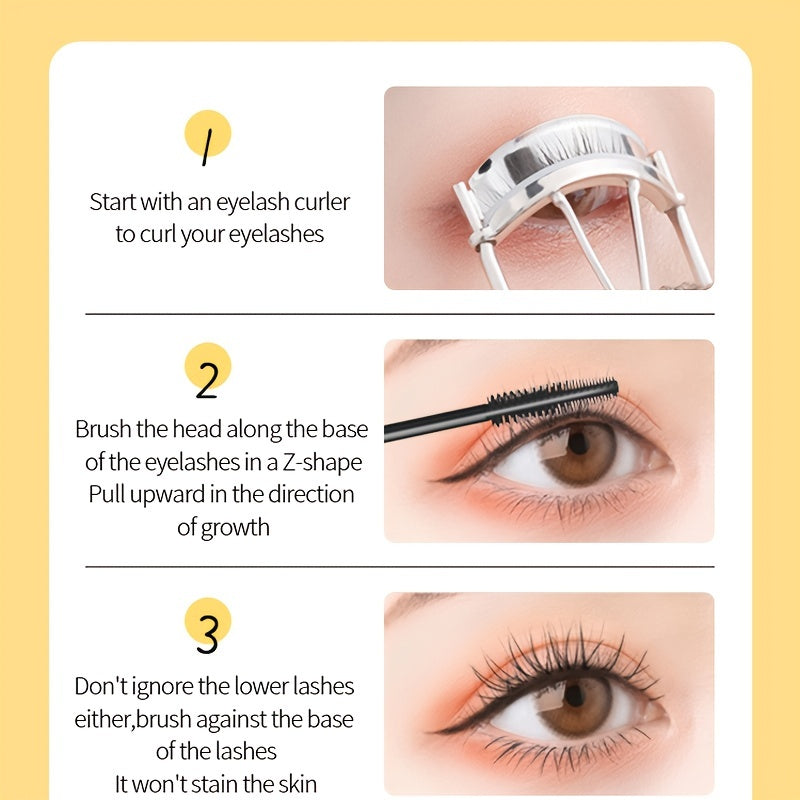 1

Start with an eyelash curler to curl your eyelashes

2

Brush the head along the base of the eyelashes in a Z-shape
Pull upward in the direction of growth

3

Don't ignore the lower lashes either,brush against the base of the lashes
It won't stain the skin