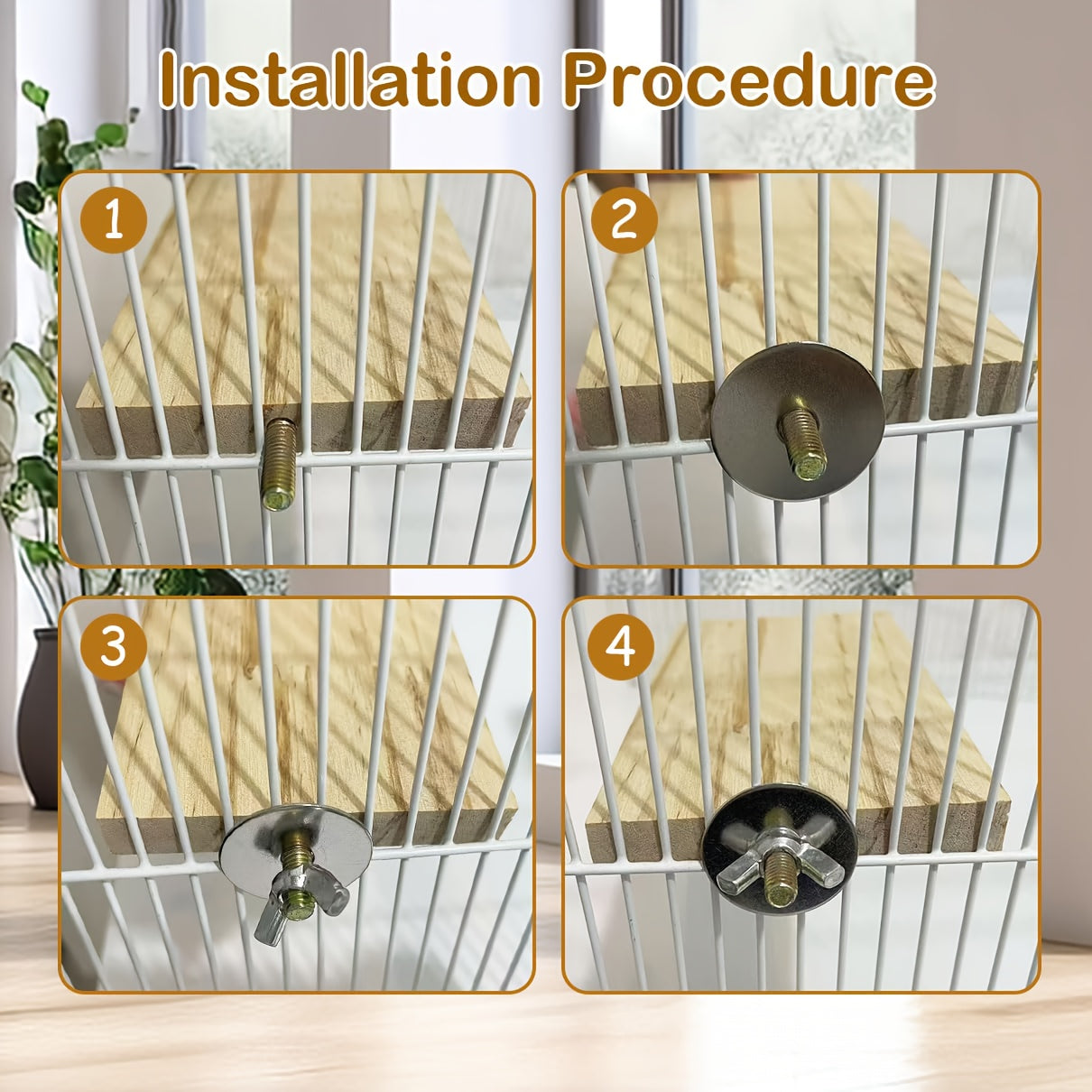 Installation Procedure

1

2

3

4