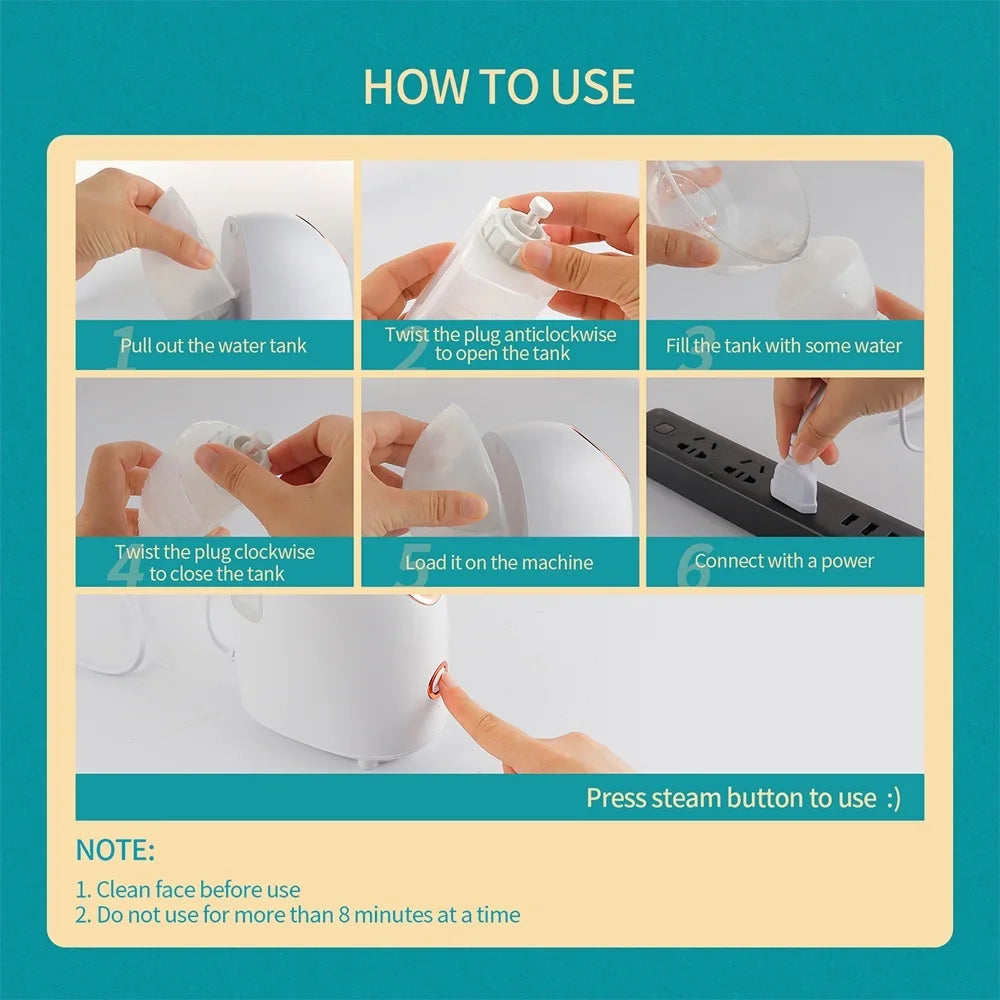 HOW TO USE

1 Pull out the water tank

2 Twist the plug anticlockwise to open the tank

3 Fill the tank with some water

4 Twist the plug clockwise to close the tank

5 Load it on the machine

6 Connect with a power

Press steam button to use :)

NOTE:

1. Clean face before use
2. Do not use for more than 8 minutes at a time