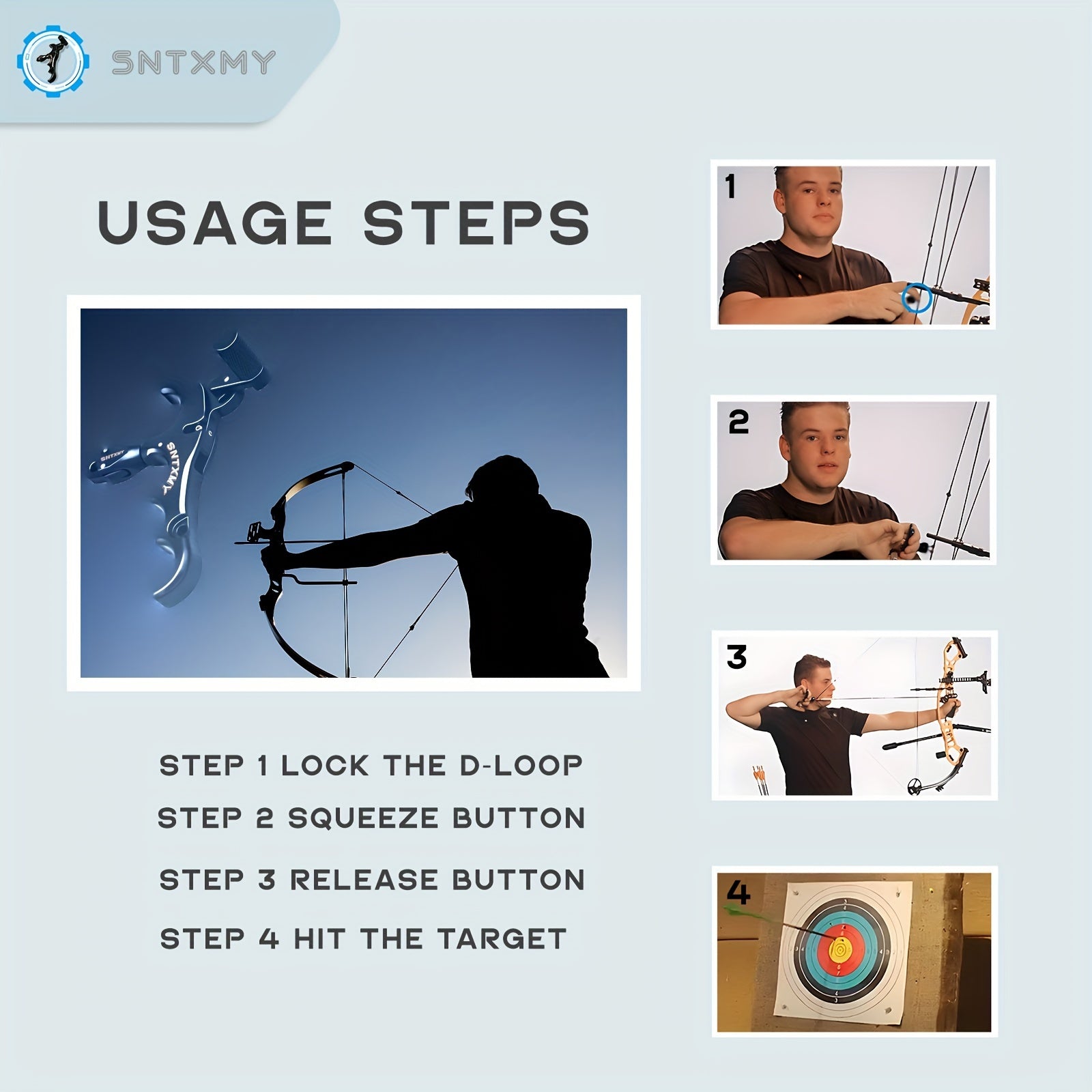 SNTXMY

USAGE STEPS

SNTXMY

SNTXMY

STEP 1 LOCK THE D-LOOP

STEP 2 SQUEEZE BUTTON

STEP 3 RELEASE BUTTON

STEP 4 HIT THE TARGET

1

2

3

4