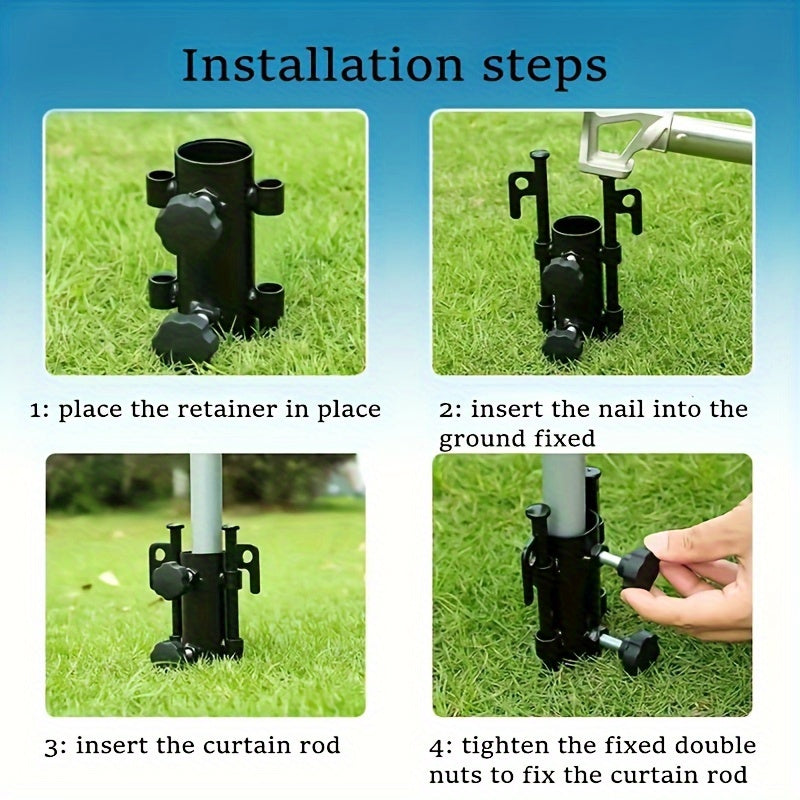 Installation steps

1: place the retainer in place

2: insert the nail into the ground fixed

3: insert the curtain rod

4: tighten the fixed double nuts to fix the curtain rod