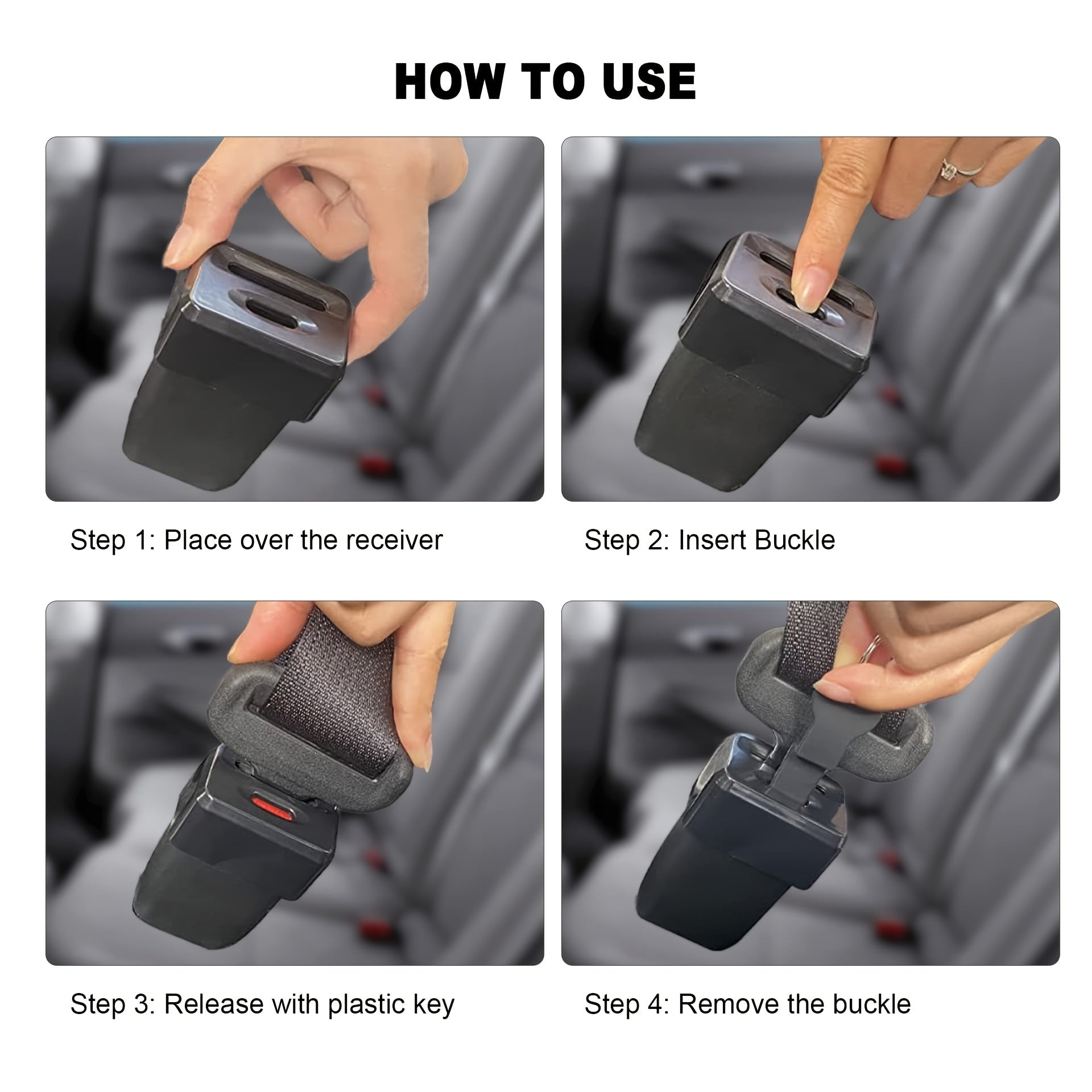 HOW TO USE

Step 1: Place over the receiver

Step 2: Insert Buckle

Step 3: Release with plastic key

Step 4: Remove the buckle