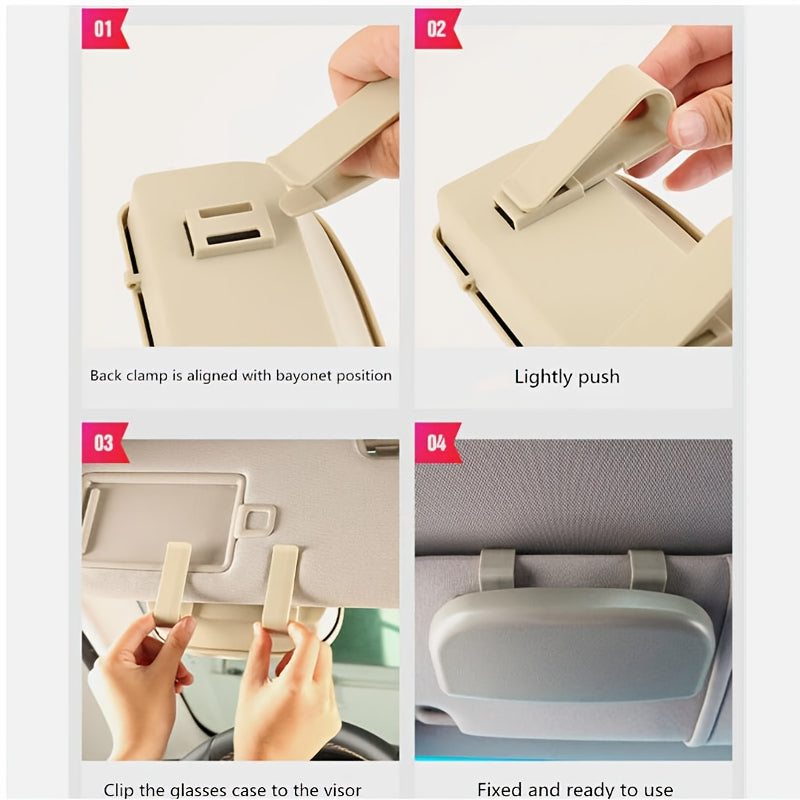 01

Back clamp is aligned with bayonet position

02

Lightly push

03

Clip the glasses case to the visor

04

Fixed and ready to use