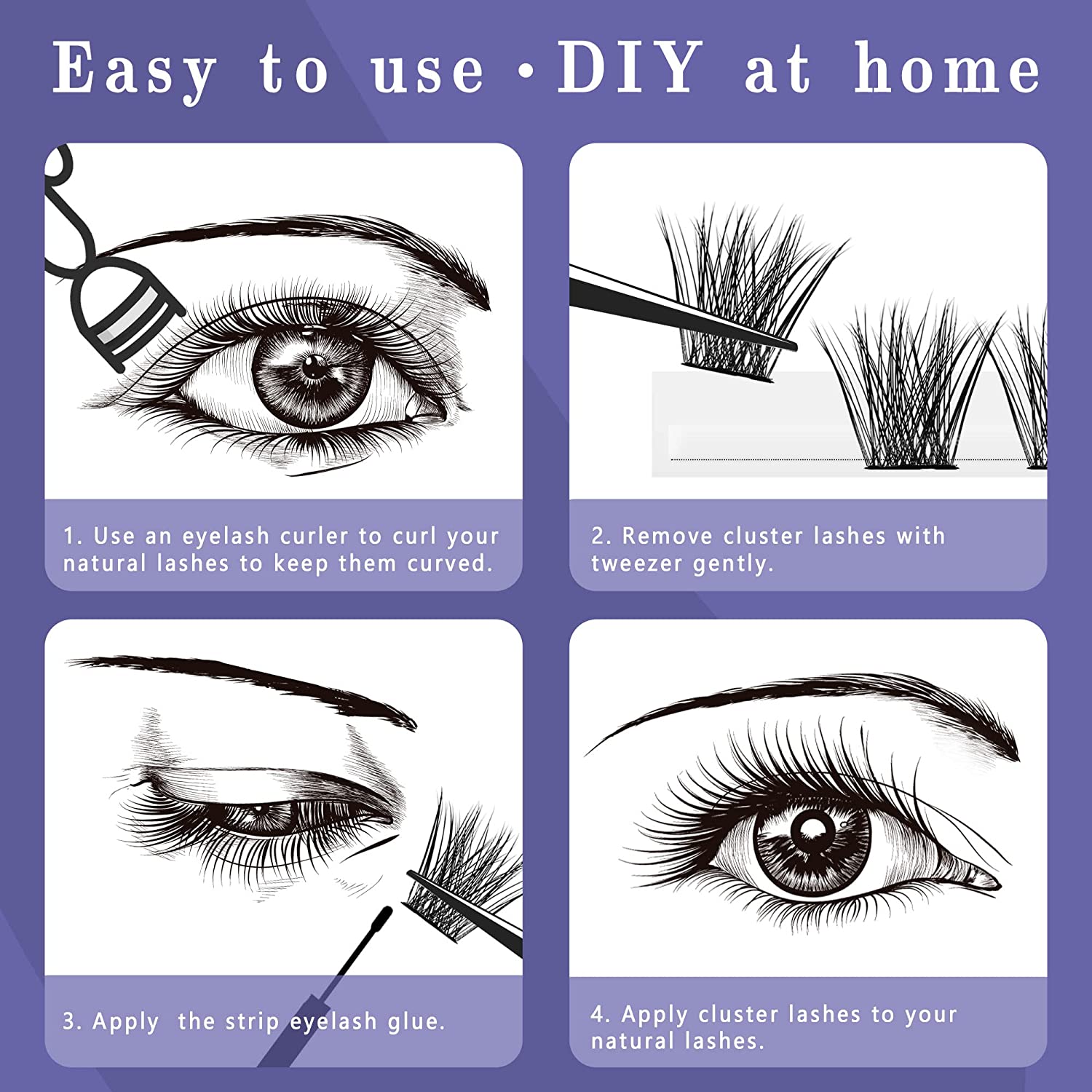 Easy to use · DIY at home

1. Use an eyelash curler to curl your natural lashes to keep them curved.

2. Remove cluster lashes with tweezer gently.

3. Apply  the strip eyelash glue.

4. Apply cluster lashes to your natural lashes.