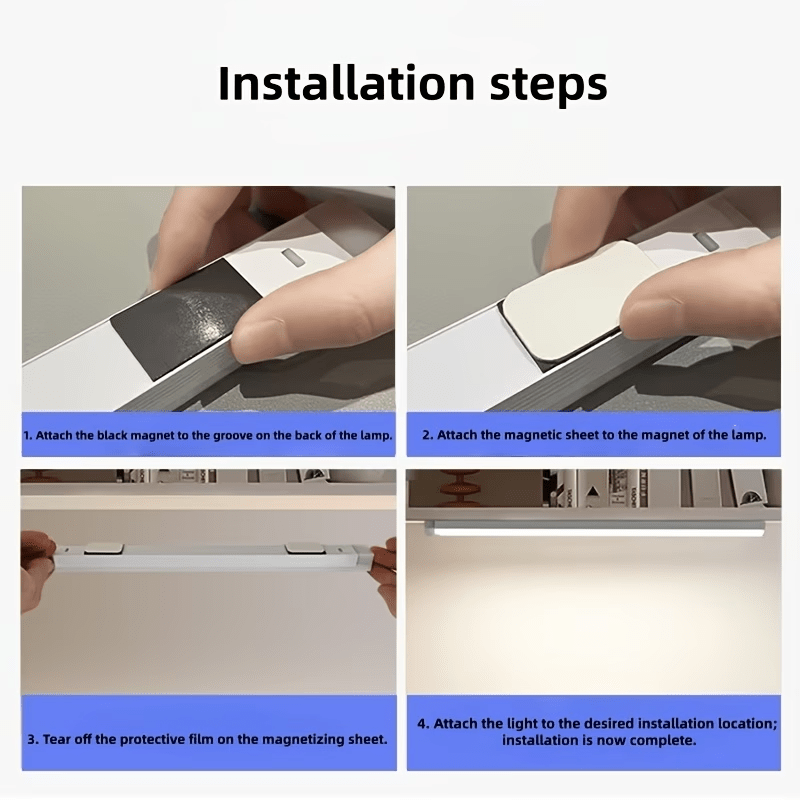 Installation steps

1. Attach the black magnet to the groove on the back of the lamp.

2. Attach the magnetic sheet to the magnet of the lamp.

3. Tear off the protective film on the magnetizing sheet.

4. Attach the light to the desired installation location; installation is now complete.