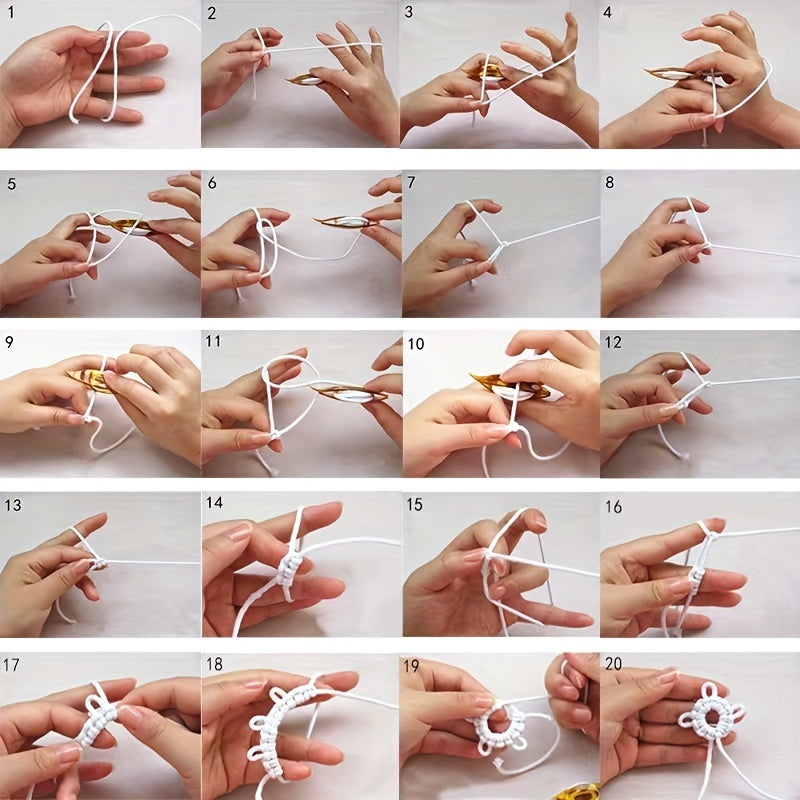 1
2
3
4
5
6
7
8
9
11
10
12
13
14
15
16
17
18
19
20