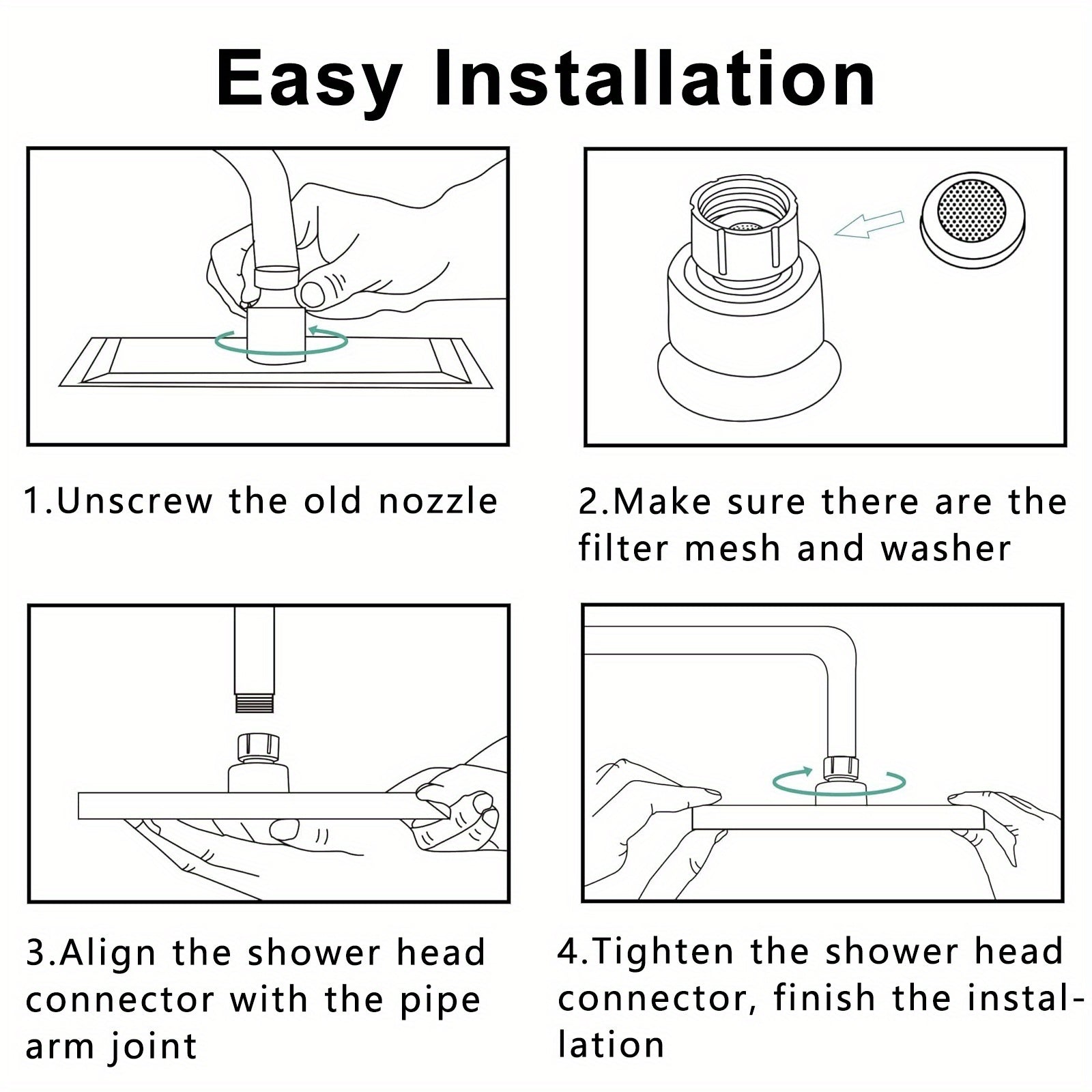 Easy Installation

1.Unscrew the old nozzle

2.Make sure there are the filter mesh and washer

3.Align the shower head connector with the pipe arm joint

4.Tighten the shower head connector, finish the installation