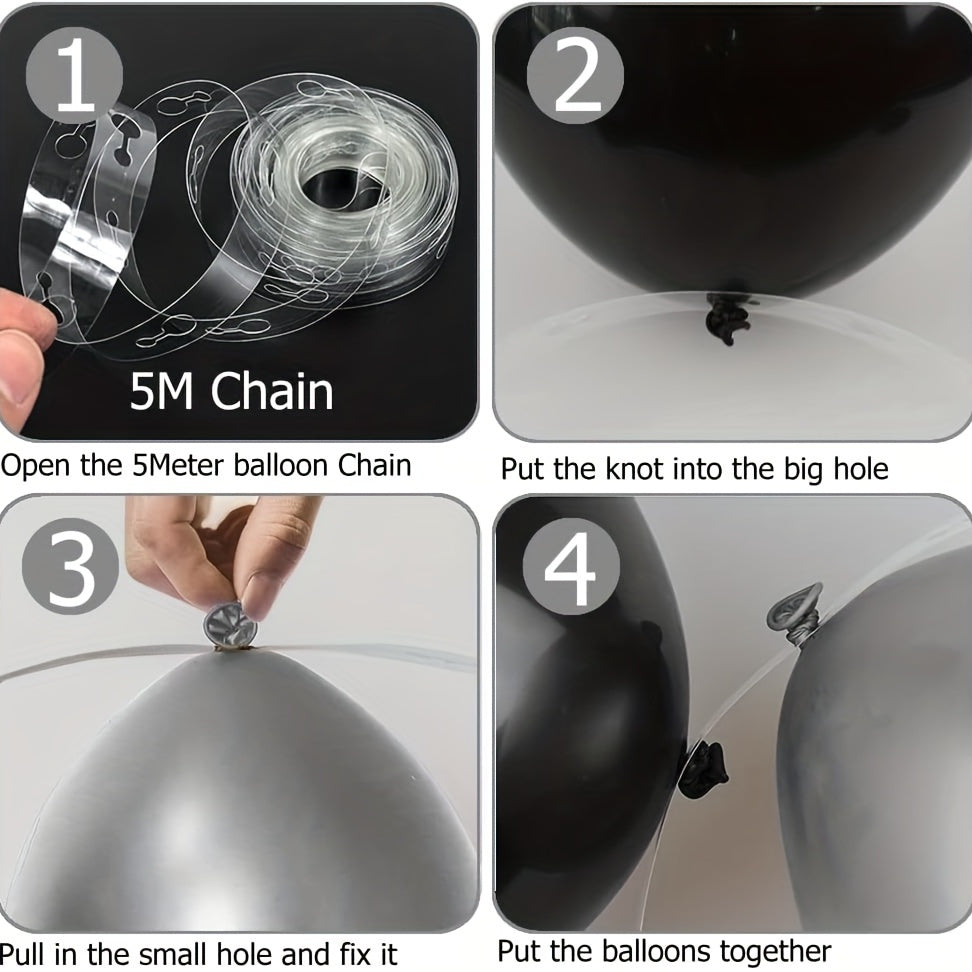 1

5M Chain

Open the 5Meter balloon Chain

2

Put the knot into the big hole

3

Pull in the small hole and fix it

4

Put the balloons together