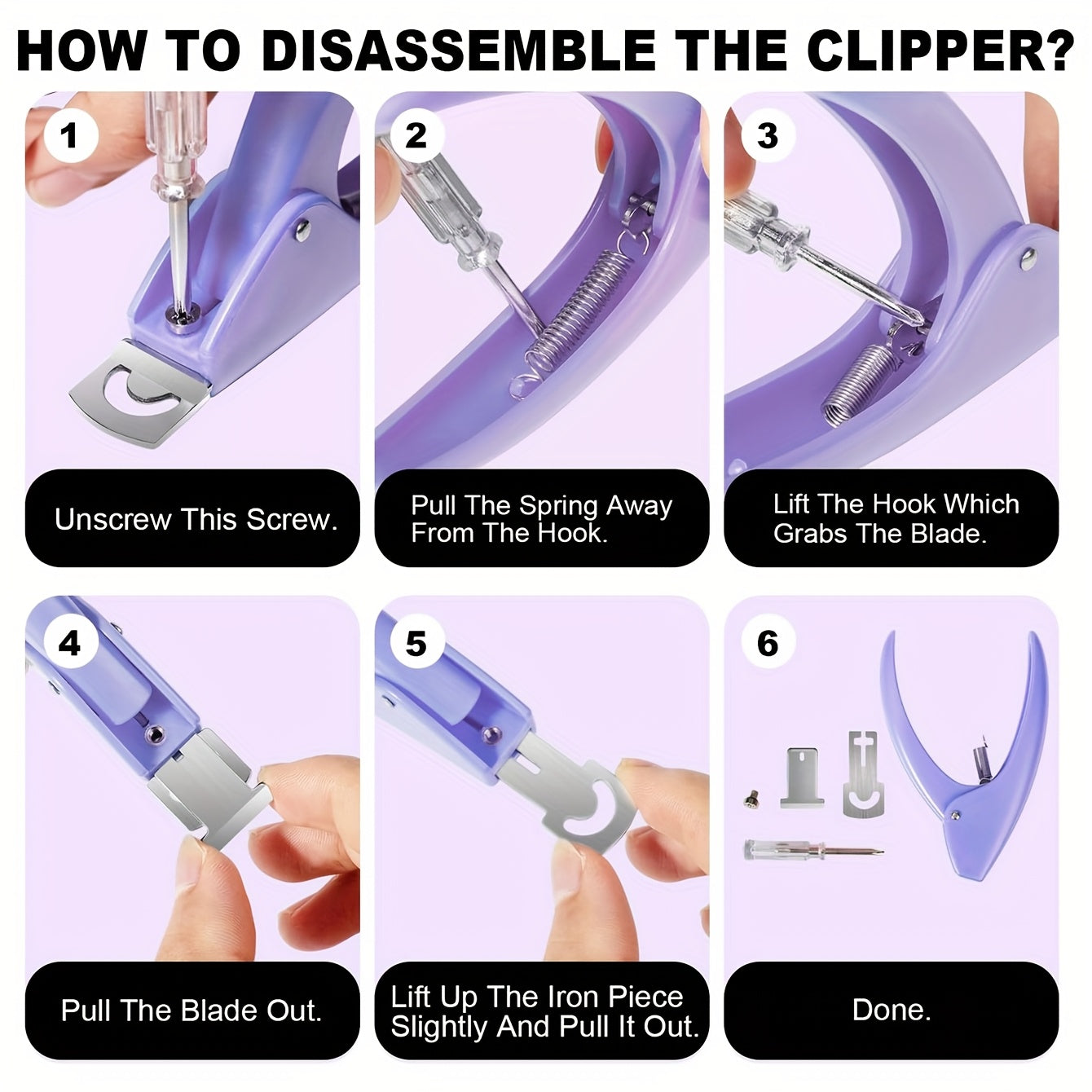 HOW TO DISASSEMBLE THE CLIPPER?

1

Unscrew This Screw.

2

Pull The Spring Away From The Hook.

3

Lift The Hook Which Grabs The Blade.

4

Pull The Blade Out.

5

Lift Up The Iron Piece Slightly And Pull It Out.

6

Done.