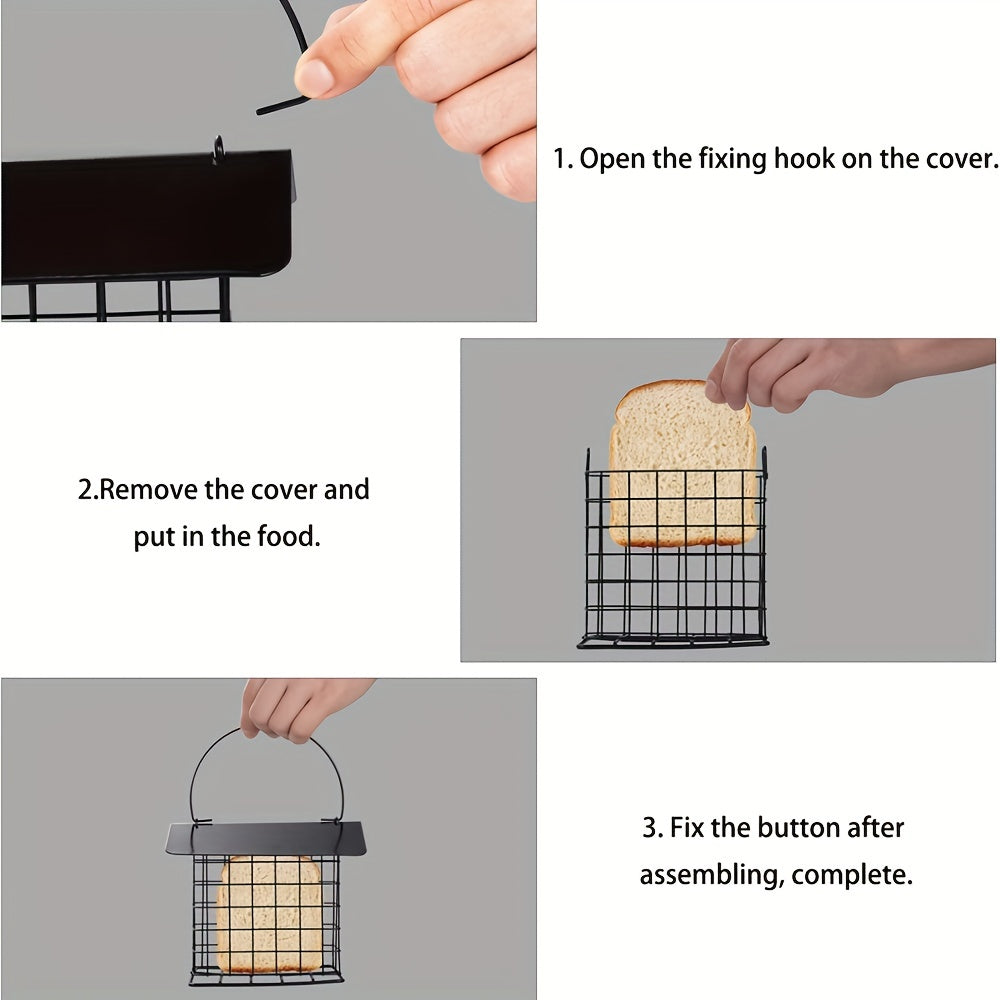 1. Open the fixing hook on the cover.

2.Remove the cover and put in the food.

3. Fix the button after assembling, complete.