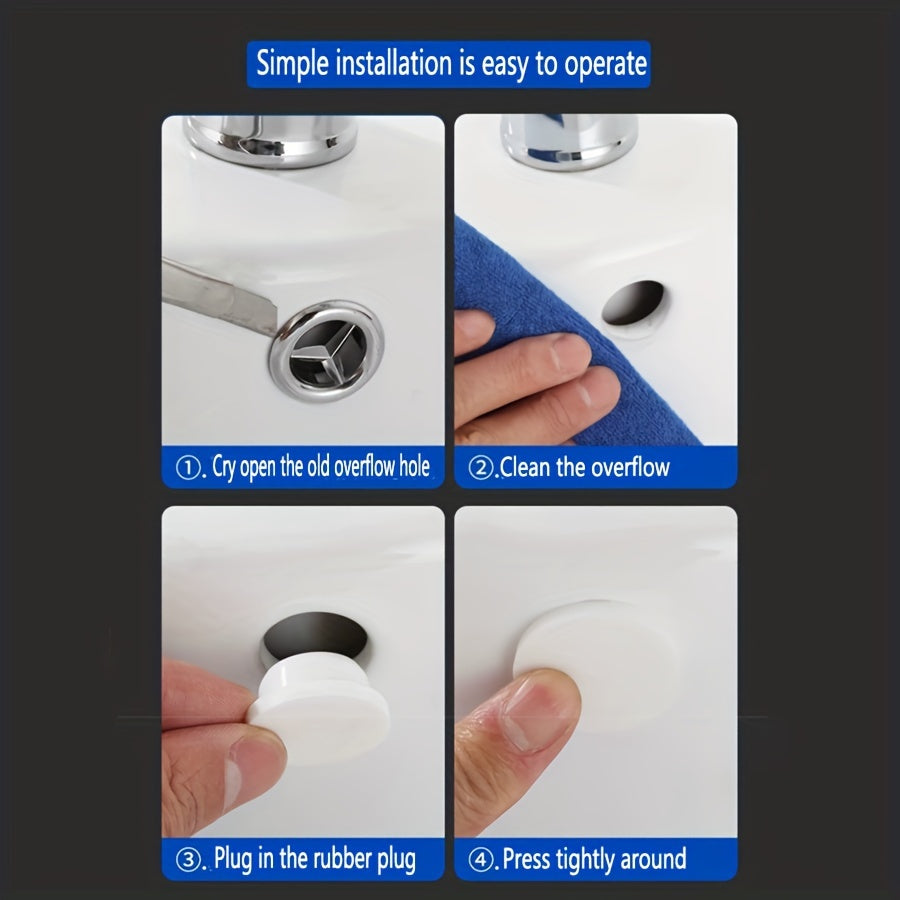 Simple installation is easy to operate

①. Cry open the old overflow hole

②.Clean the overflow

③. Plug in the rubber plug

④.Press tightly around