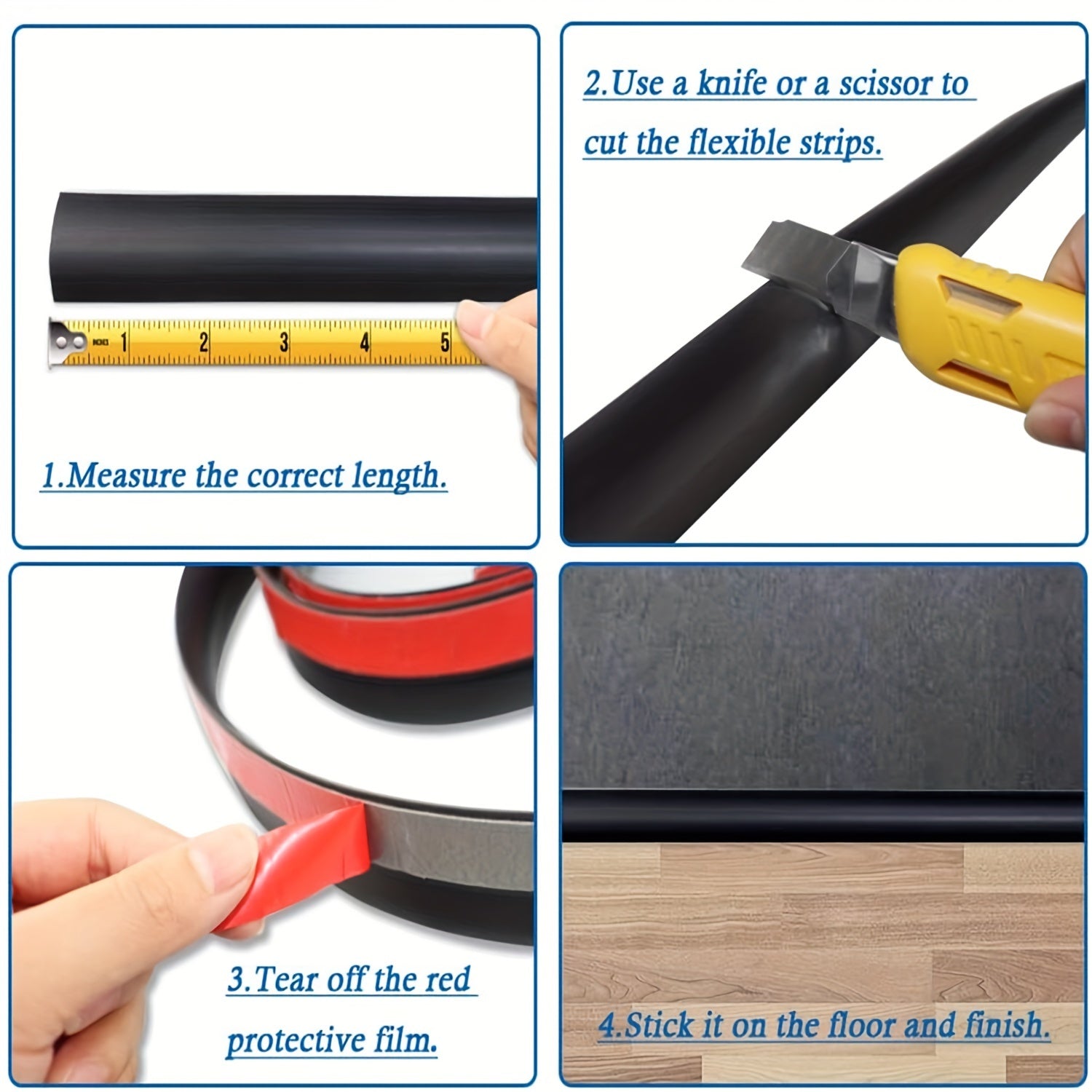 INCHES 1 2 3 4 5

1.Measure the correct length.

2.Use a knife or a scissor to cut the flexible strips.

3.Tear off the red protective film.

4.Stick it on the floor and finish.