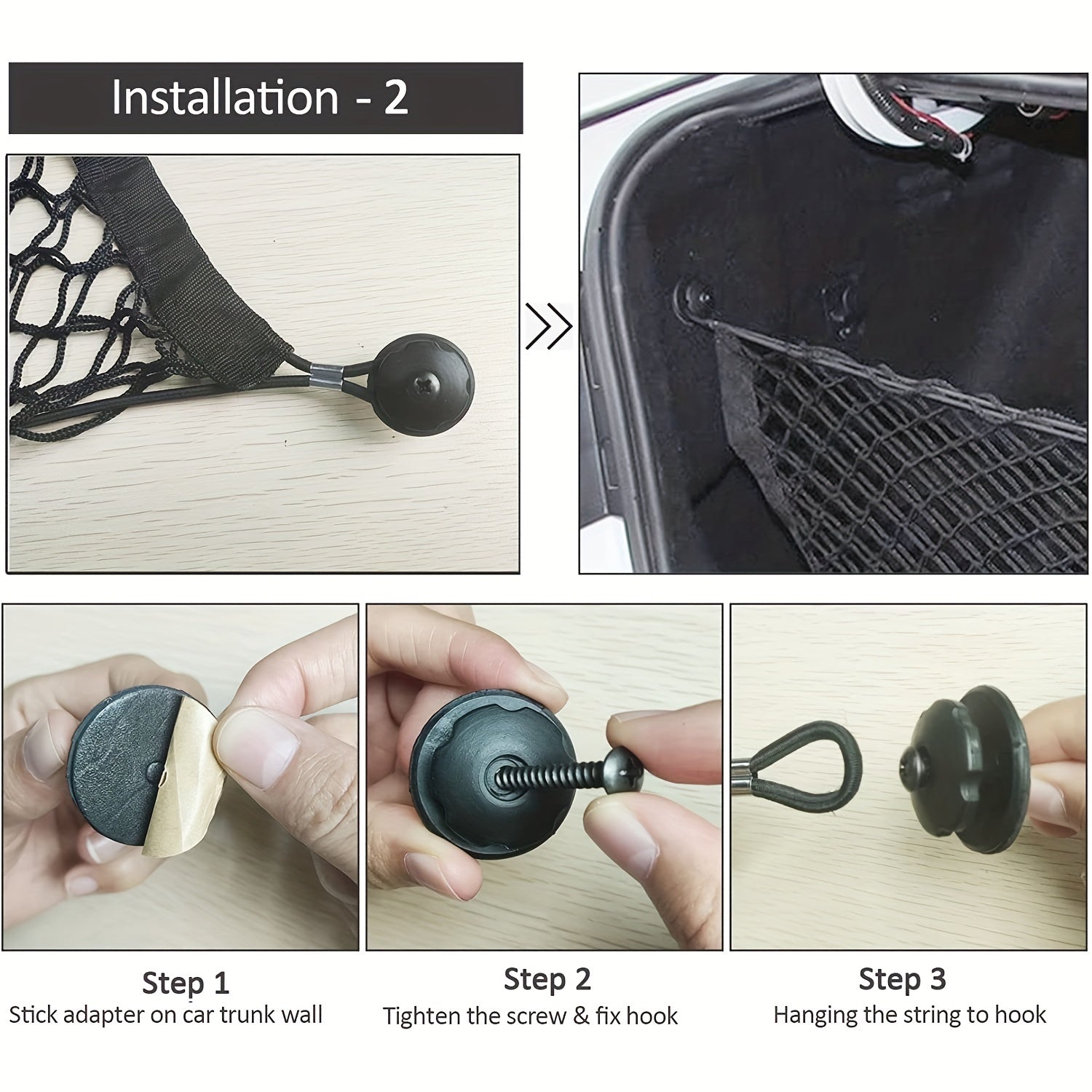 Installation - 2

Step 1
Stick adapter on car trunk wall

Step 2
Tighten the screw & fix hook

Step 3
Hanging the string to hook