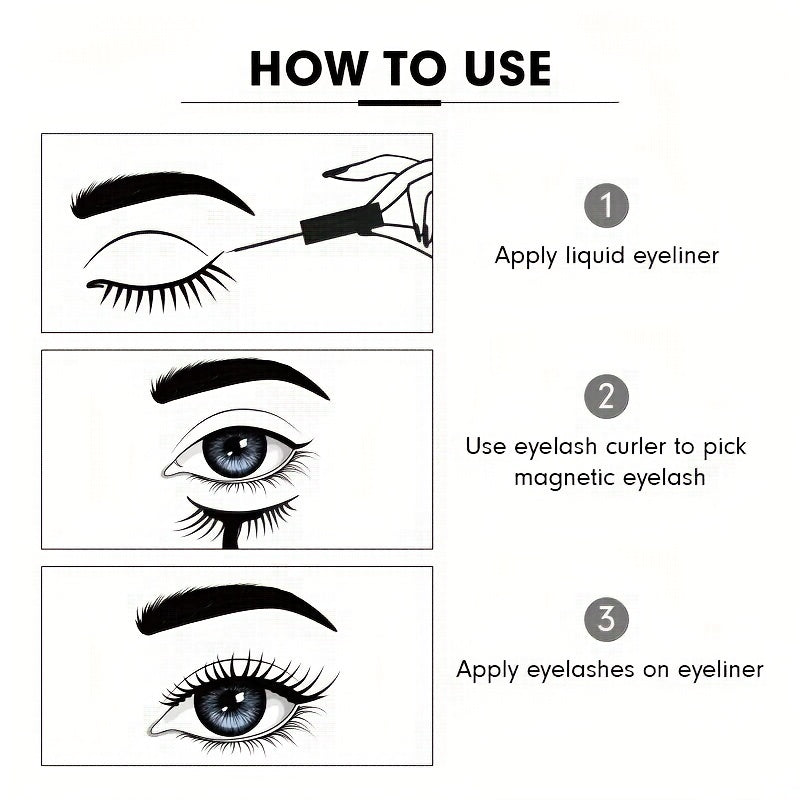 HOW TO USE

1

Apply liquid eyeliner

2

Use eyelash curler to pick magnetic eyelash

3

Apply eyelashes on eyeliner