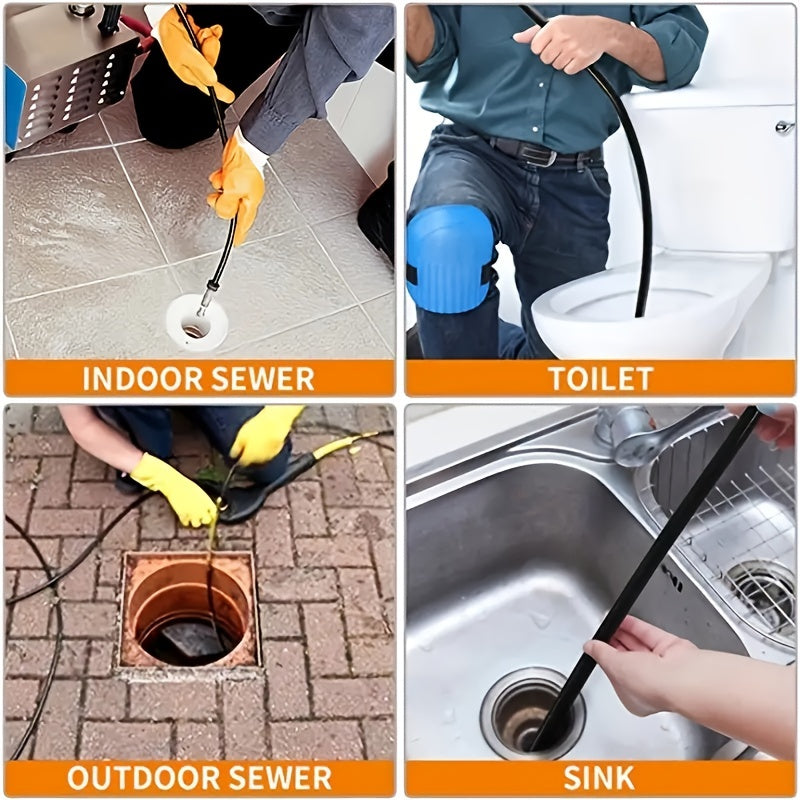 INDOOR SEWER

TOILET

OUTDOOR SEWER

SINK