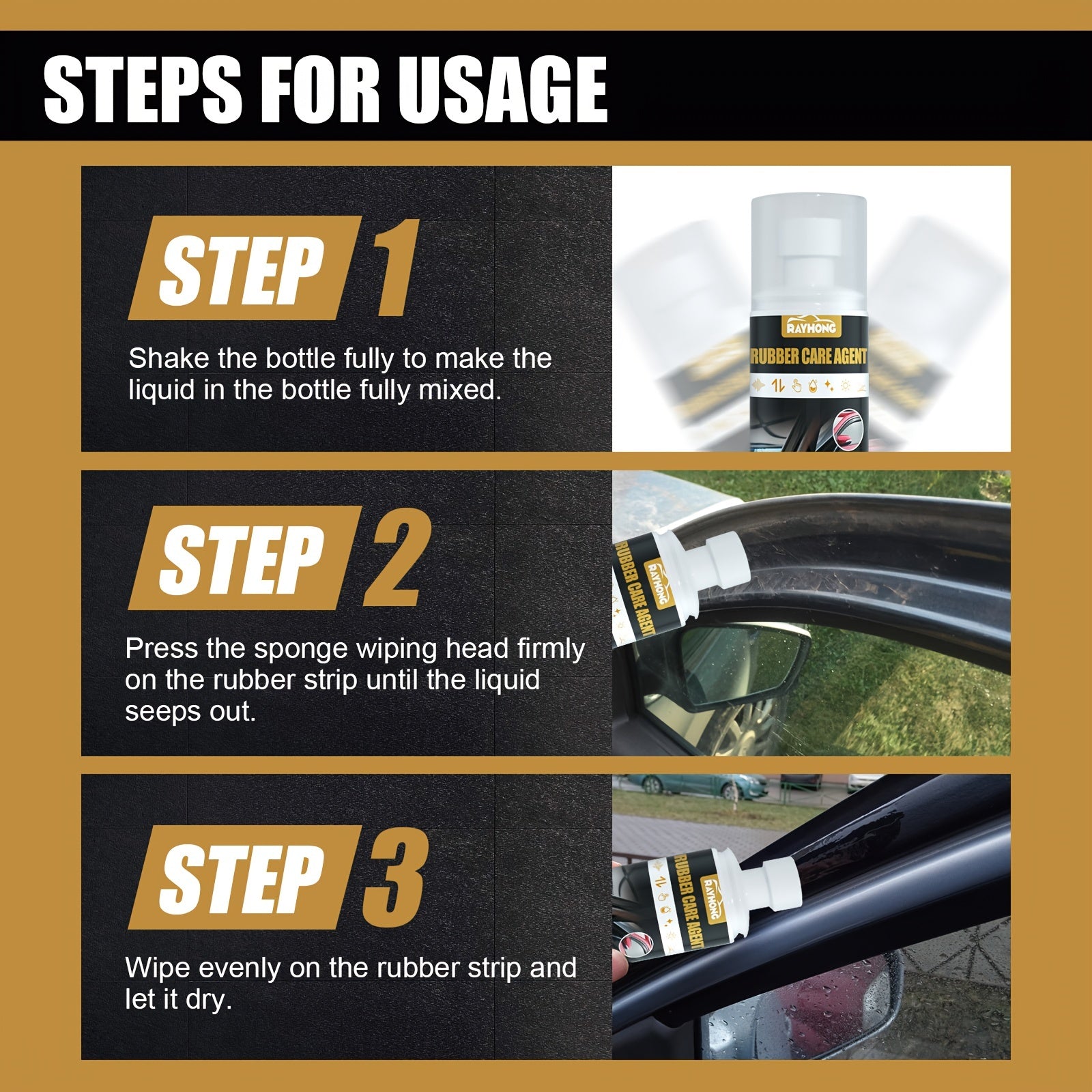 STEPS FOR USAGE

STEP 1

Shake the bottle fully to make the liquid in the bottle fully mixed.

RAYHONG
RUBBER CARE AGENT

STEP 2

Press the sponge wiping head firmly on the rubber strip until the liquid seeps out.

RAYHONG
RUBBER CARE AGENT

STEP 3

Wipe evenly on the rubber strip and let it dry.

RAYHONG
RUBBER CARE AGENT