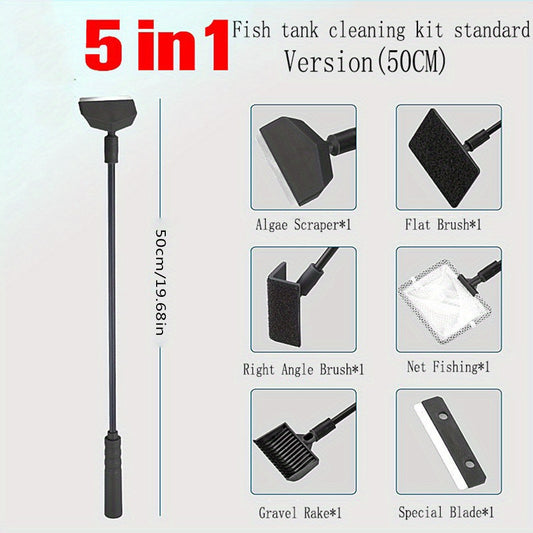 5 in 1 Fish tank cleaning kit standard Version(50CM)

50cm/19.68in

Algae Scraper*1

Flat Brush*1

Right Angle Brush*1

Net Fishing*1

Gravel Rake*1

Special Blade*1