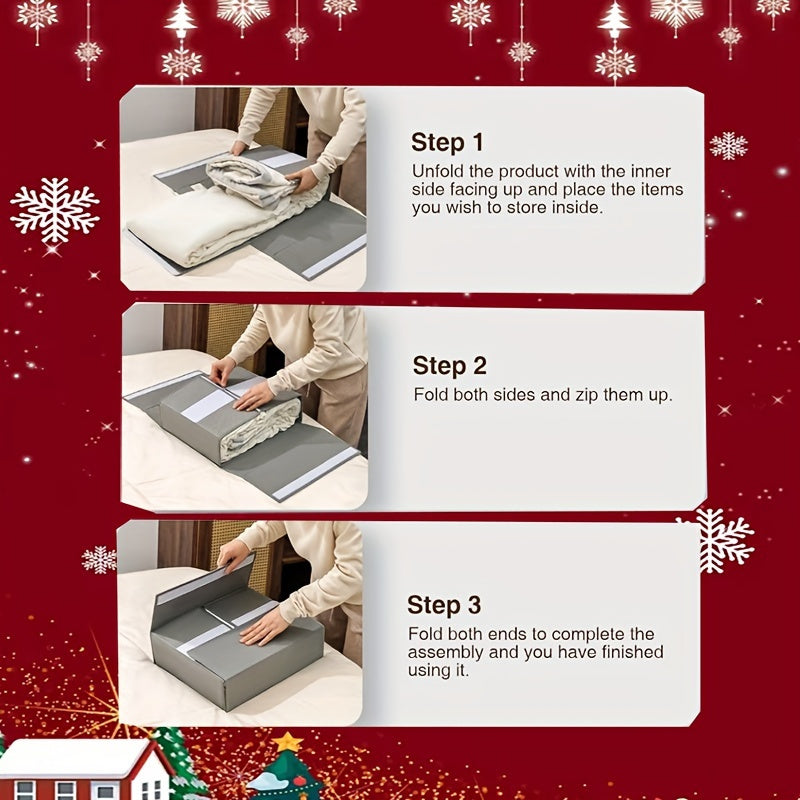 Step 1
Unfold the product with the inner side facing up and place the items you wish to store inside.

Step 2
Fold both sides and zip them up.

Step 3
Fold both ends to complete the assembly and you have finished using it.