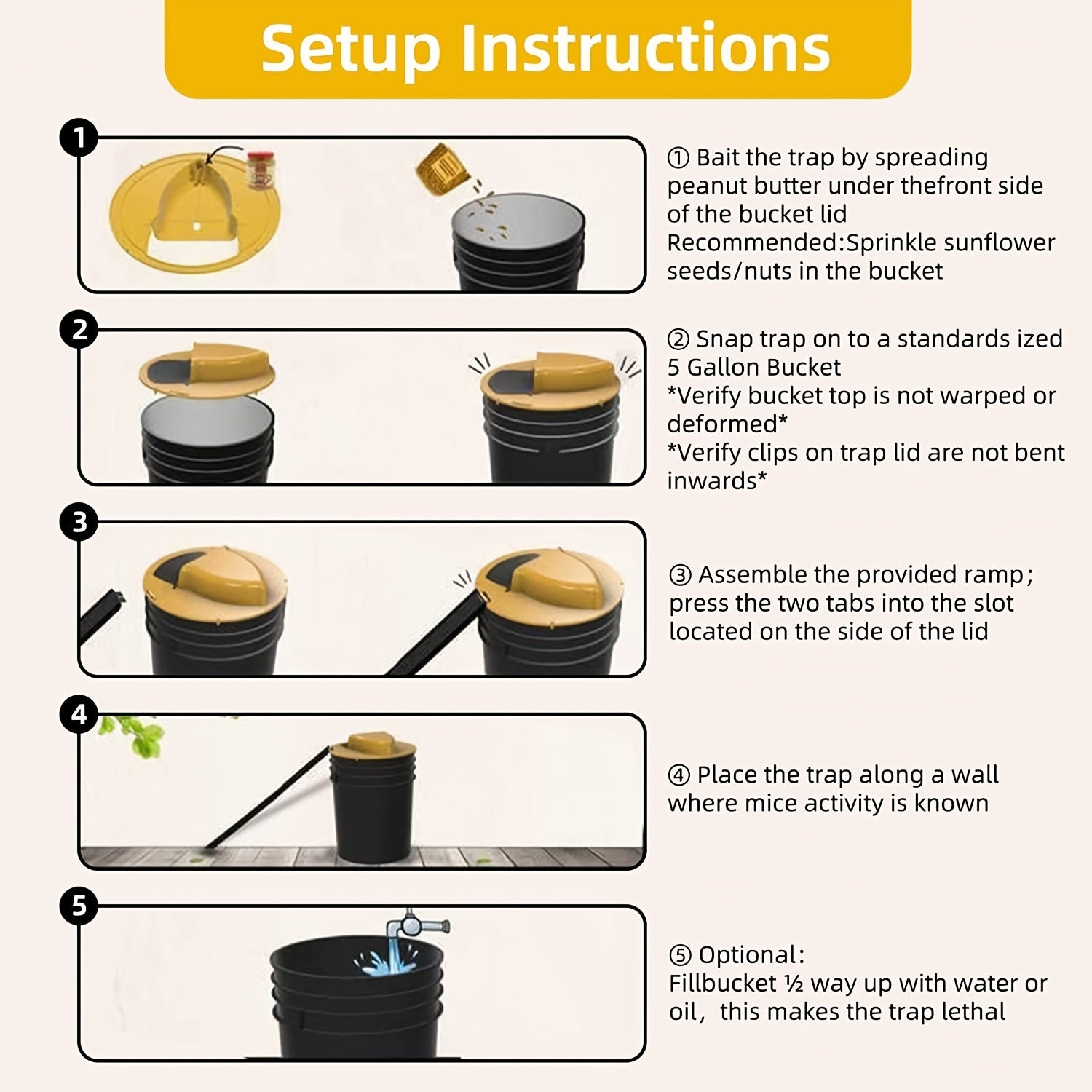 Setup Instructions

1

① Bait the trap by spreading peanut butter under thefront side of the bucket lid
Recommended:Sprinkle sunflower seeds/nuts in the bucket

2

② Snap trap on to a standards ized 5 Gallon Bucket
*Verify bucket top is not warped or deformed*
*Verify clips on trap lid are not bent inwards*

3

③ Assemble the provided ramp; press the two tabs into the slot located on the side of the lid

4

④ Place the trap along a wall where mice activity is known

5

⑤ Optional:
Fillbucket ½ way up with water or oil, this makes the trap lethal