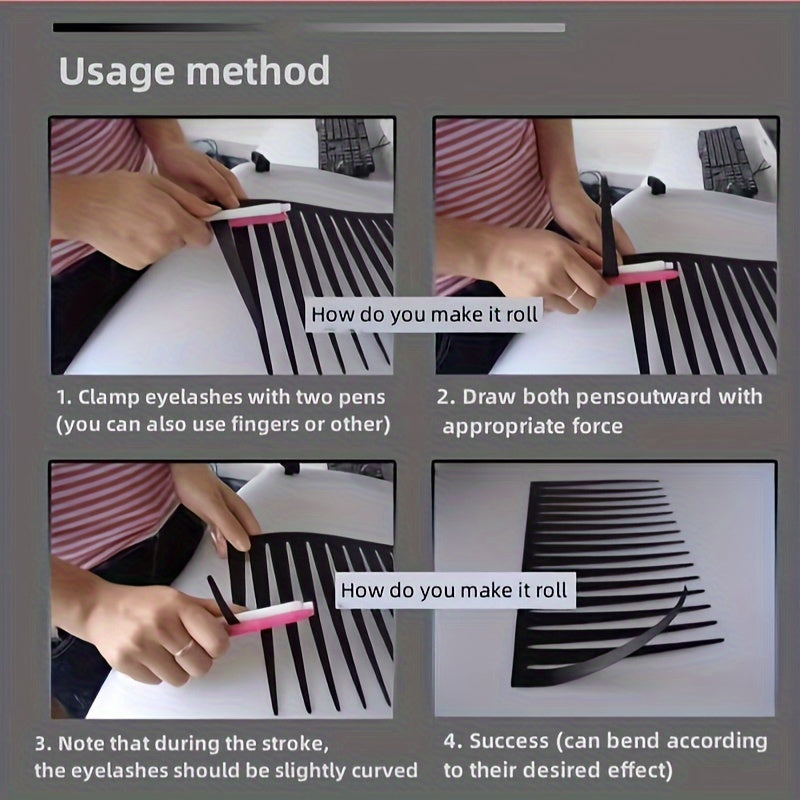 Usage method

How do you make it roll

1. Clamp eyelashes with two pens (you can also use fingers or other)

2. Draw both pensoutward with appropriate force

How do you make it roll

3. Note that during the stroke, the eyelashes should be slightly curved

4. Success (can bend according to their desired effect)