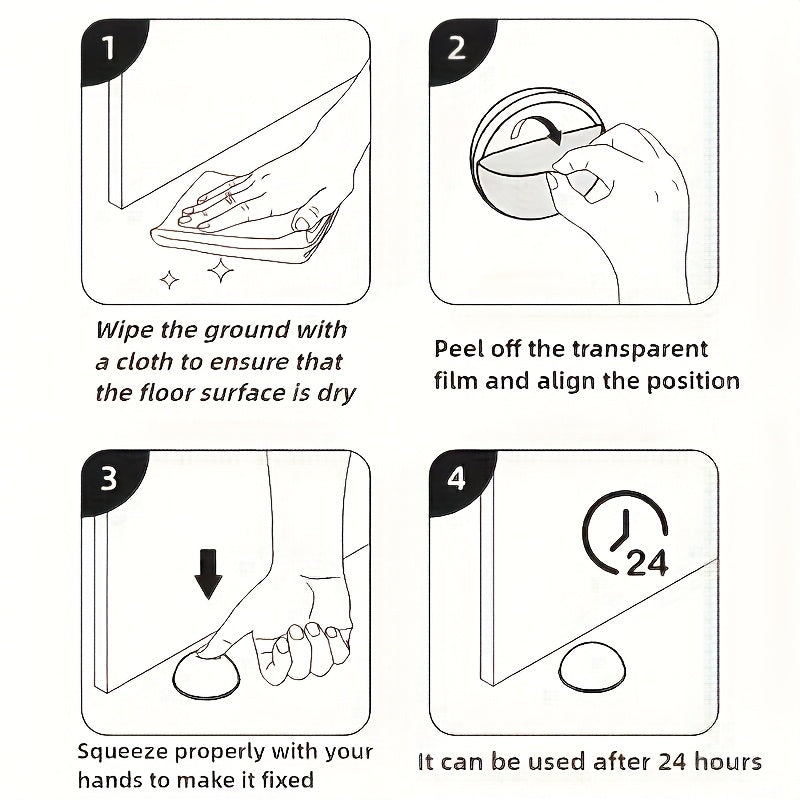 1

Wipe the ground with a cloth to ensure that the floor surface is dry

2

Peel off the transparent film and align the position

3

Squeeze properly with your hands to make it fixed

4

24

It can be used after 24 hours