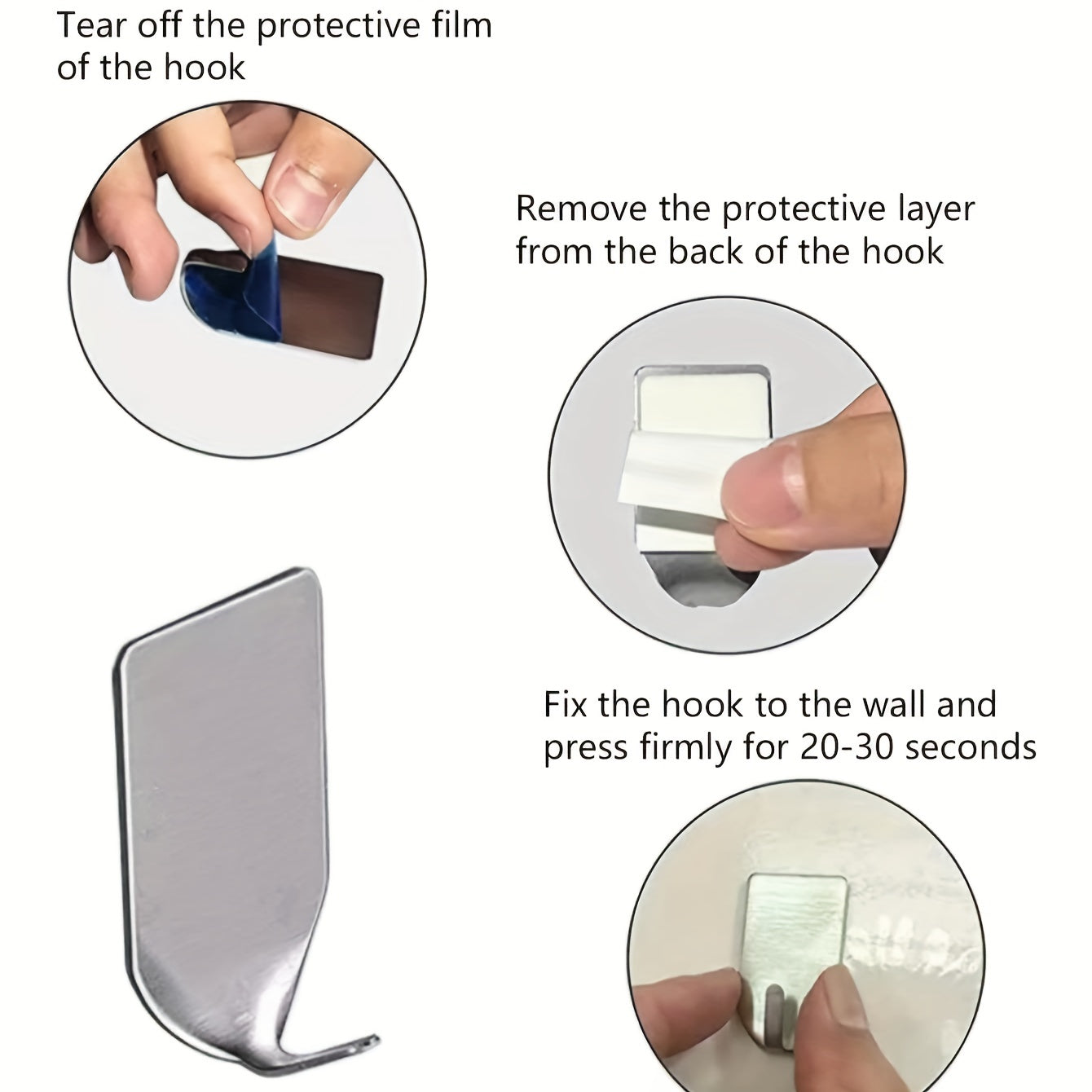 Tear off the protective film of the hook

Remove the protective layer from the back of the hook

Fix the hook to the wall and press firmly for 20-30 seconds