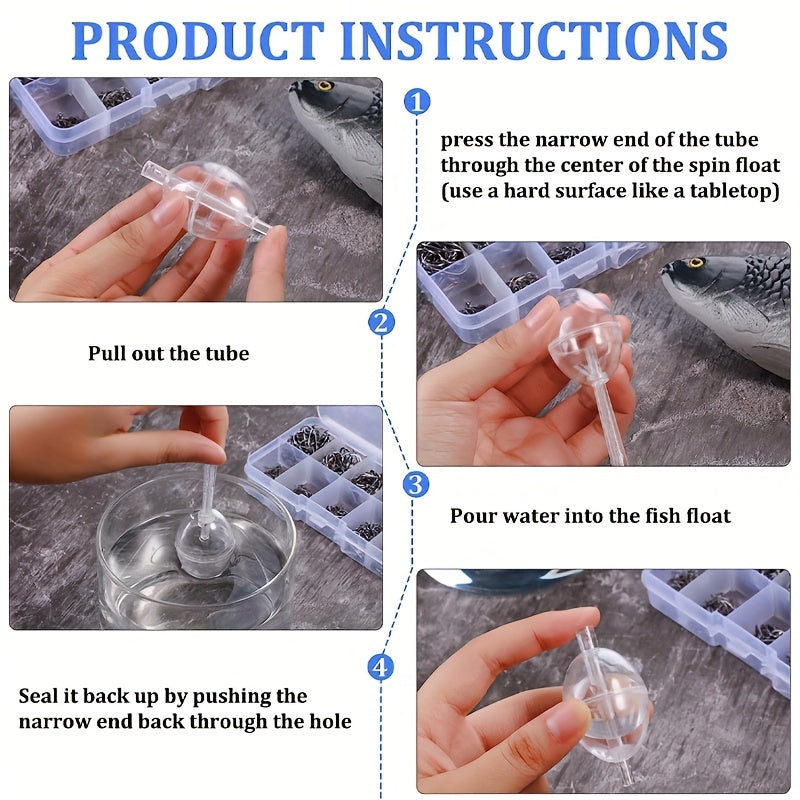 PRODUCT INSTRUCTIONS

1

press the narrow end of the tube through the center of the spin float (use a hard surface like a tabletop)

2

Pull out the tube

3

Pour water into the fish float

4

Seal it back up by pushing the narrow end back through the hole