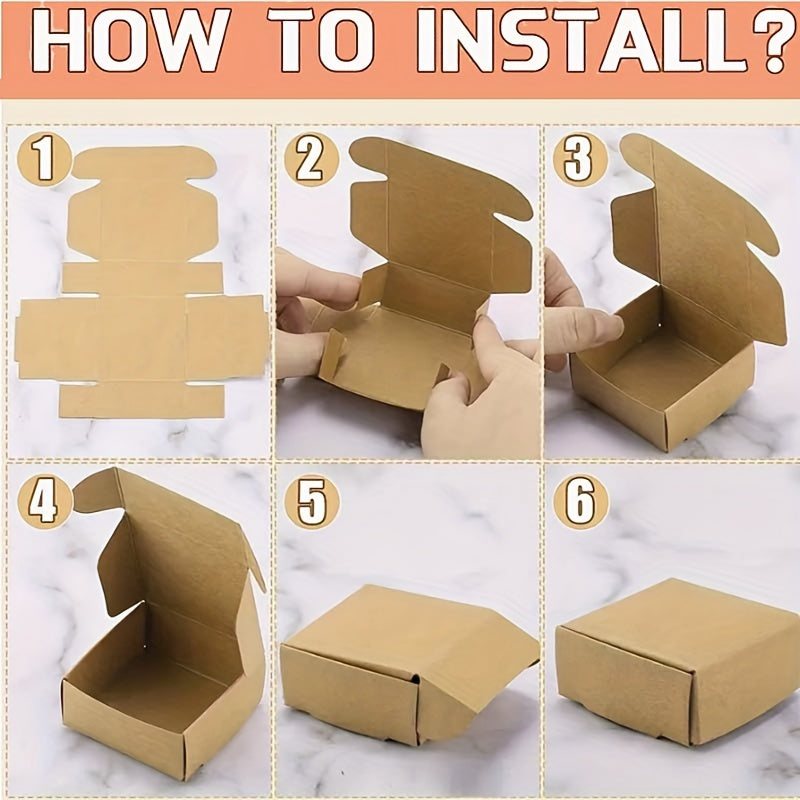 HOW TO INSTALL?

1

2

3

4

5

6