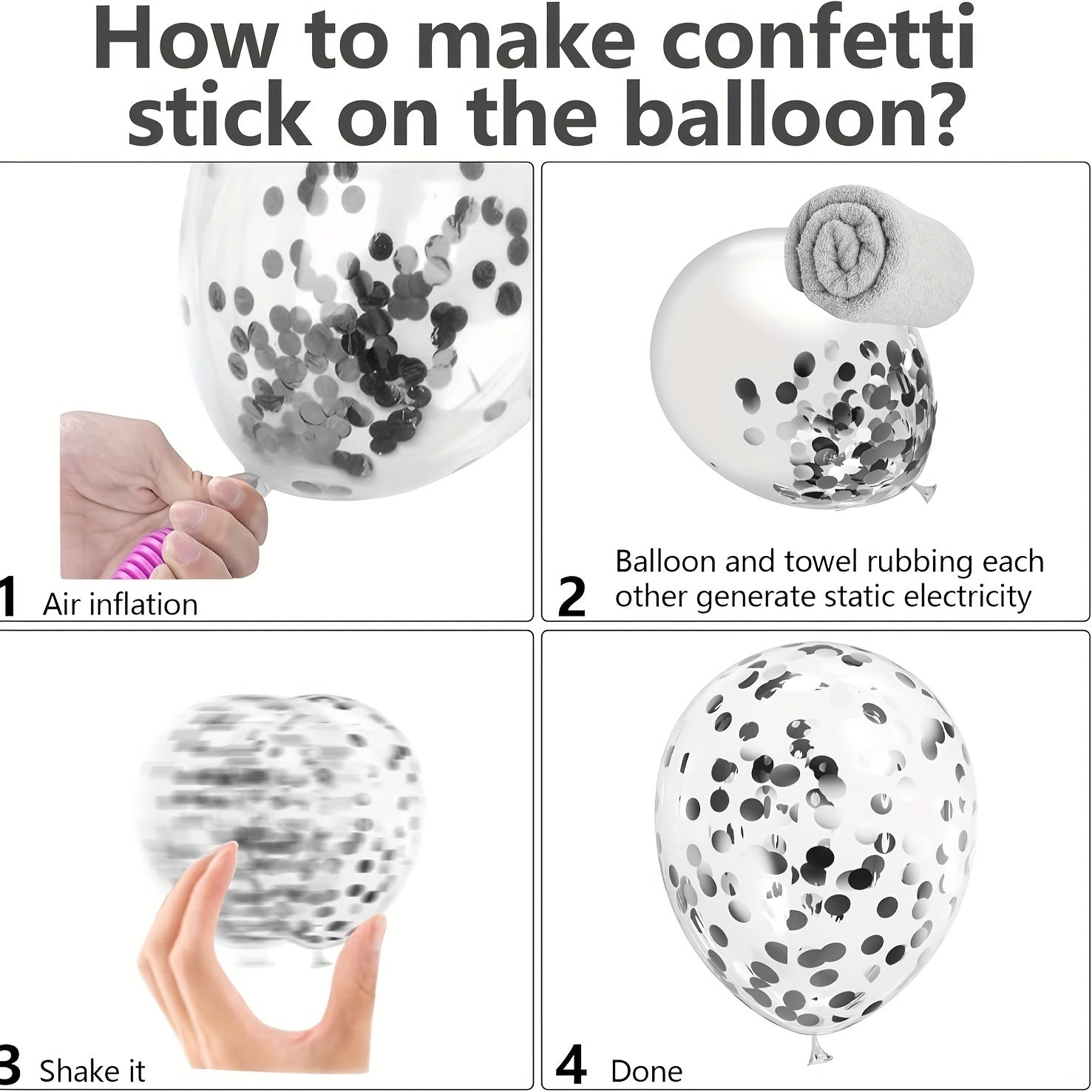 How to make confetti stick on the balloon?

1 Air inflation

2 Balloon and towel rubbing each other generate static electricity

3 Shake it

4 Done