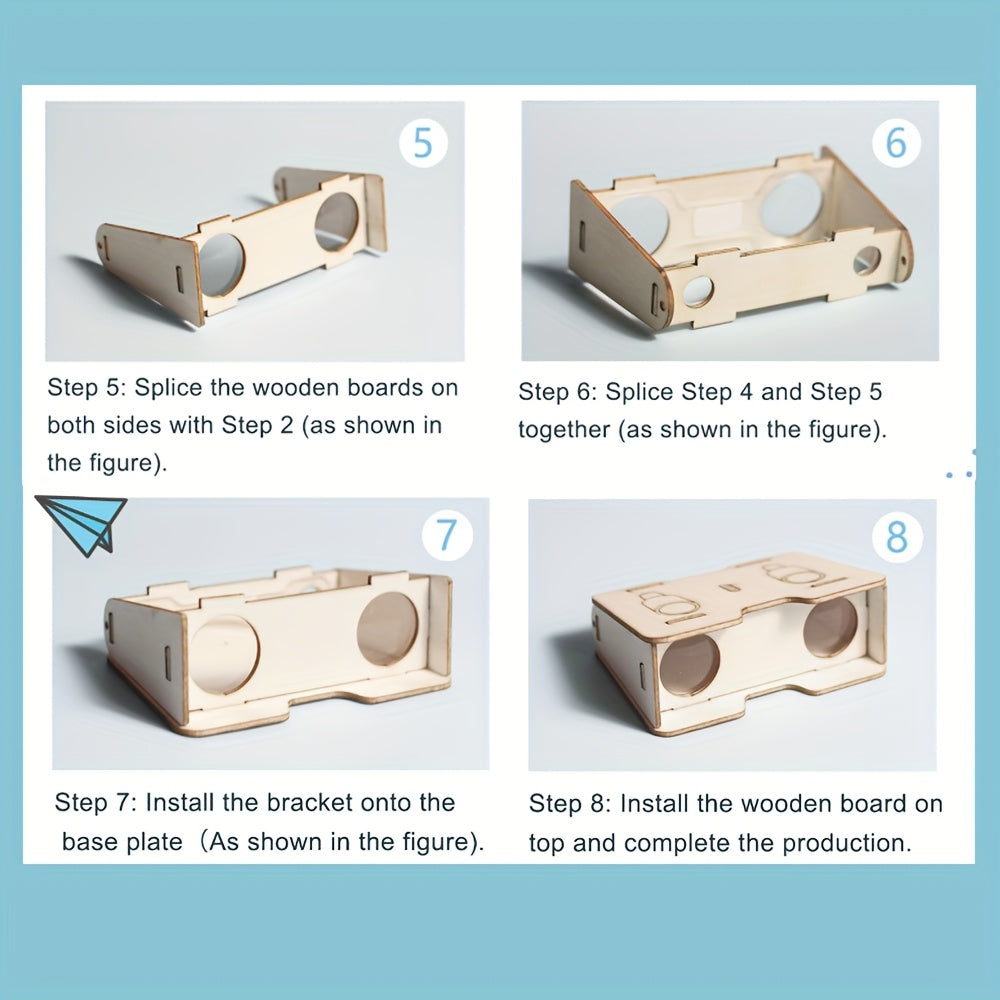 5

Step 5: Splice the wooden boards on both sides with Step 2 (as shown in the figure).

6

Step 6: Splice Step 4 and Step 5 together (as shown in the figure).

7

Step 7: Install the bracket onto the base plate（As shown in the figure).

8

Step 8: Install the wooden board on top and complete the production.