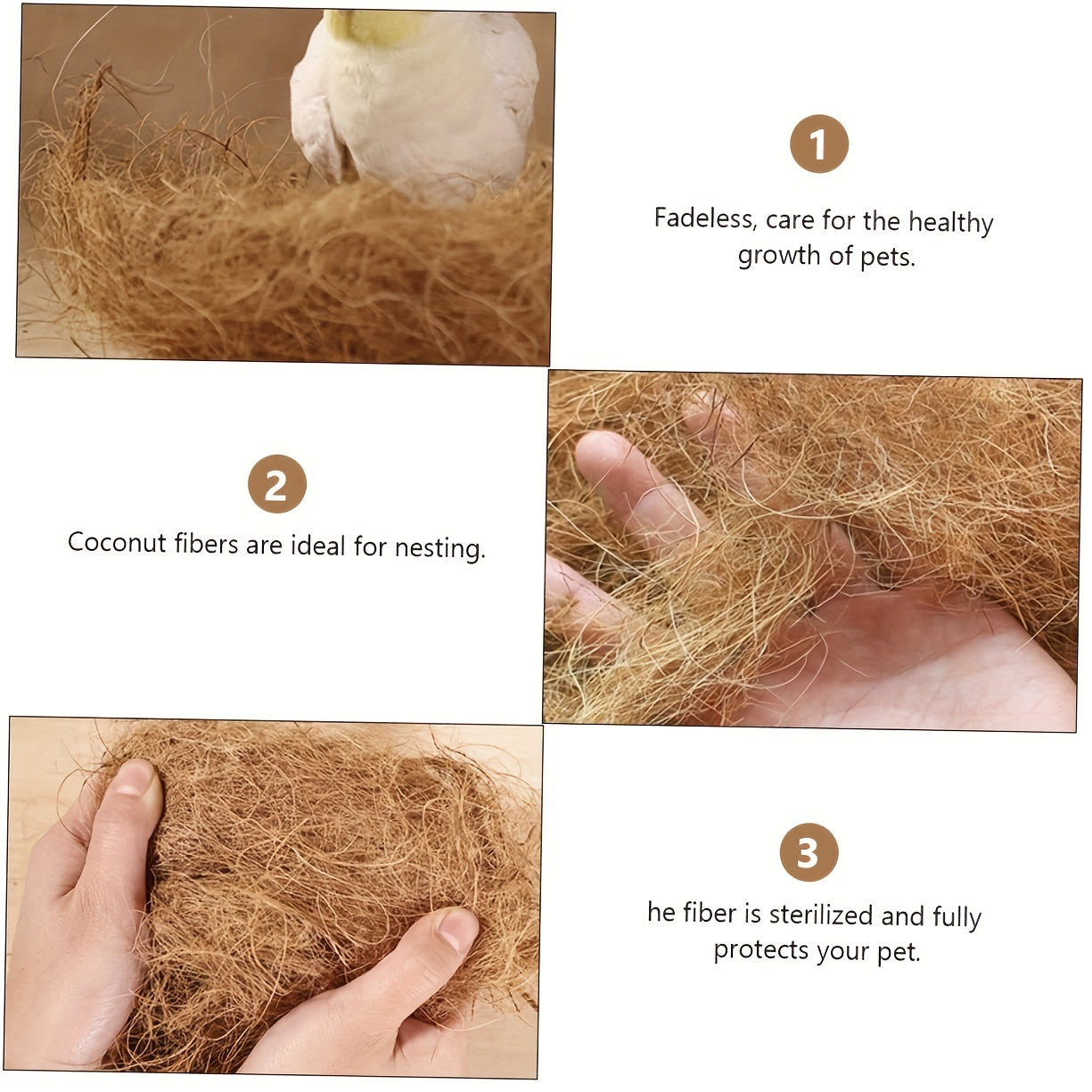 1

Fadeless, care for the healthy growth of pets.

2

Coconut fibers are ideal for nesting.

3

he fiber is sterilized and fully protects your pet.