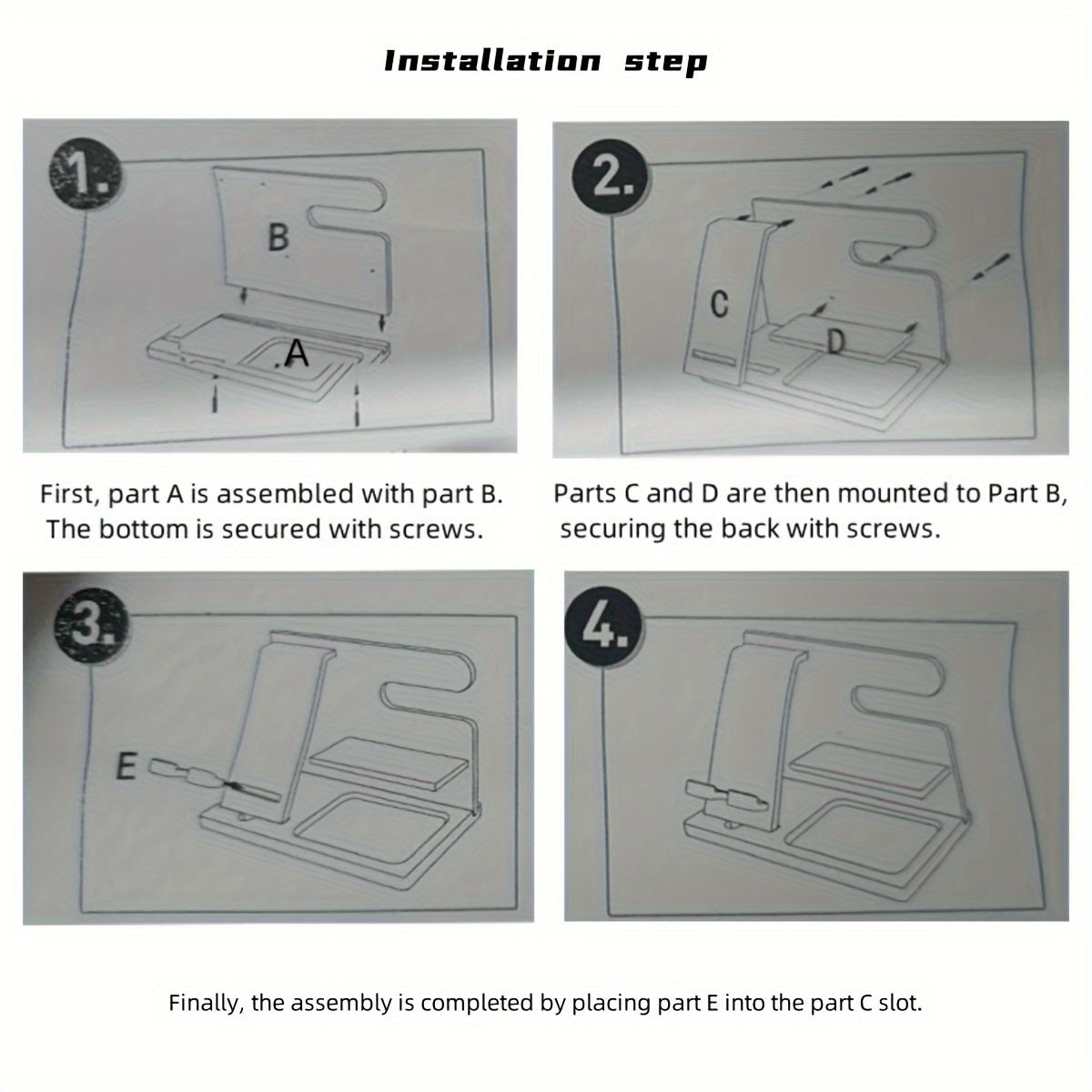 Installation step

1.

B

A

First, part A is assembled with part B. The bottom is secured with screws.

2.

C

D

Parts C and D are then mounted to Part B, securing the back with screws.

3.

E

4.

Finally, the assembly is completed by placing part E into the part C slot.